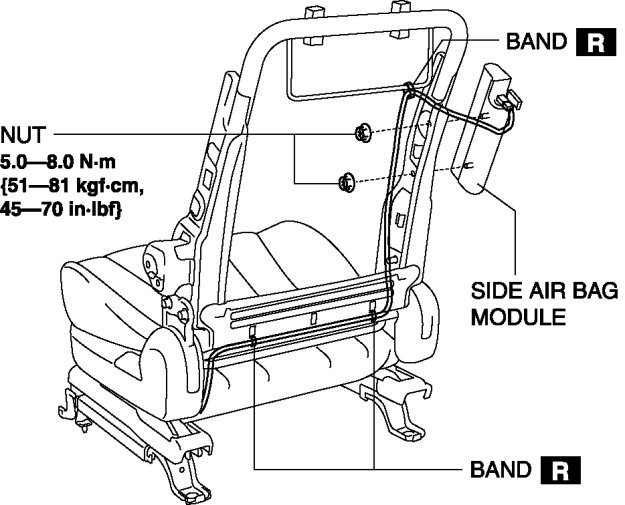 BAND R

NUT
5.0—8.0 N·m
{51—81 kgf·cm,
45—70 in·lbf}

SIDE AIR BAG
MODULE

BAND R