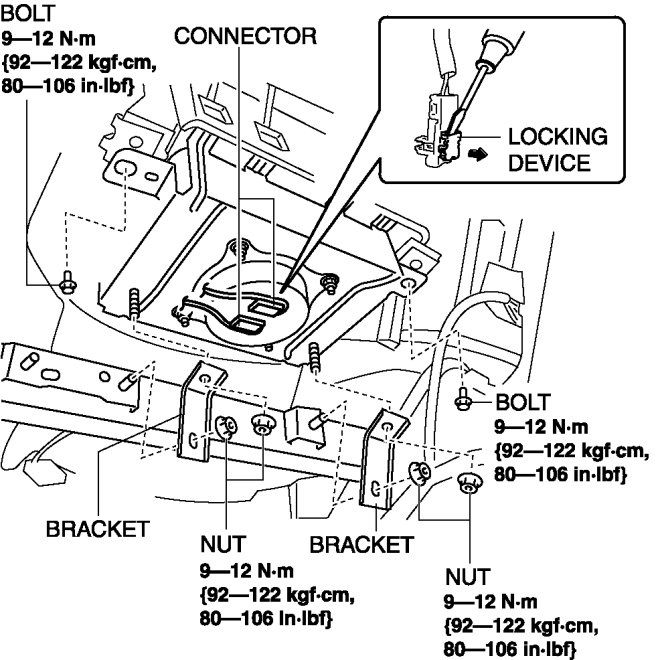 BOLT
9—12 N·m
{92—122 kgf·cm,
80—106 in·lbf}

CONNECTOR

LOCKING
DEVICE

BOLT
9—12 N·m
{92—122 kgf·cm,
80—106 in·lbf}

BRACKET

NUT
9—12 N·m
{92—122 kgf·cm,
80—106 in·lbf}

BRACKET

NUT
9—12 N·m
{92—122 kgf·cm,
80—106 in·lbf}