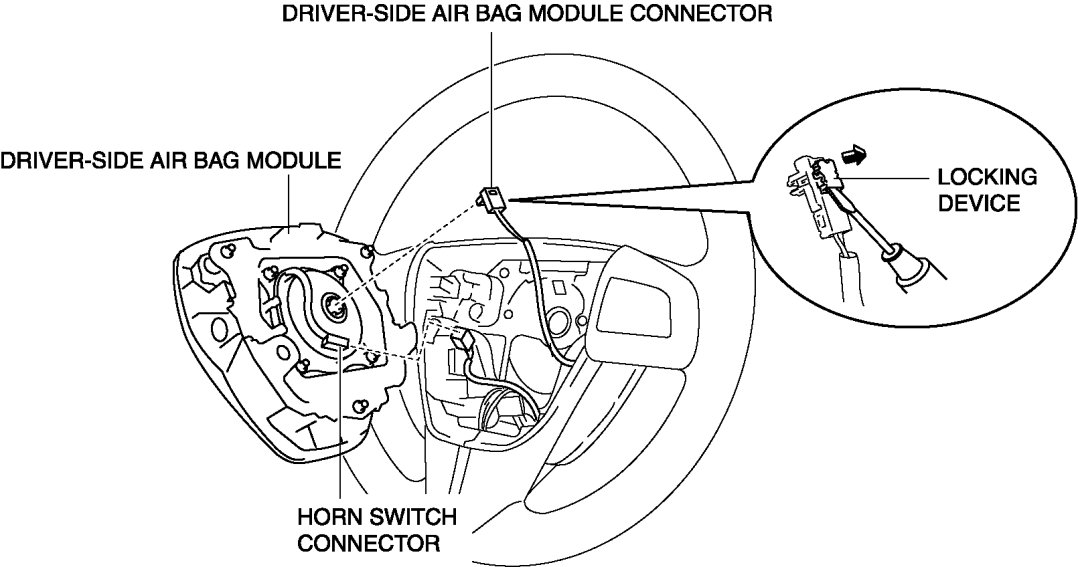 DRIVER-SIDE AIR BAG MODULE CONNECTOR

DRIVER-SIDE AIR BAG MODULE

LOCKING DEVICE

HORN SWITCH CONNECTOR