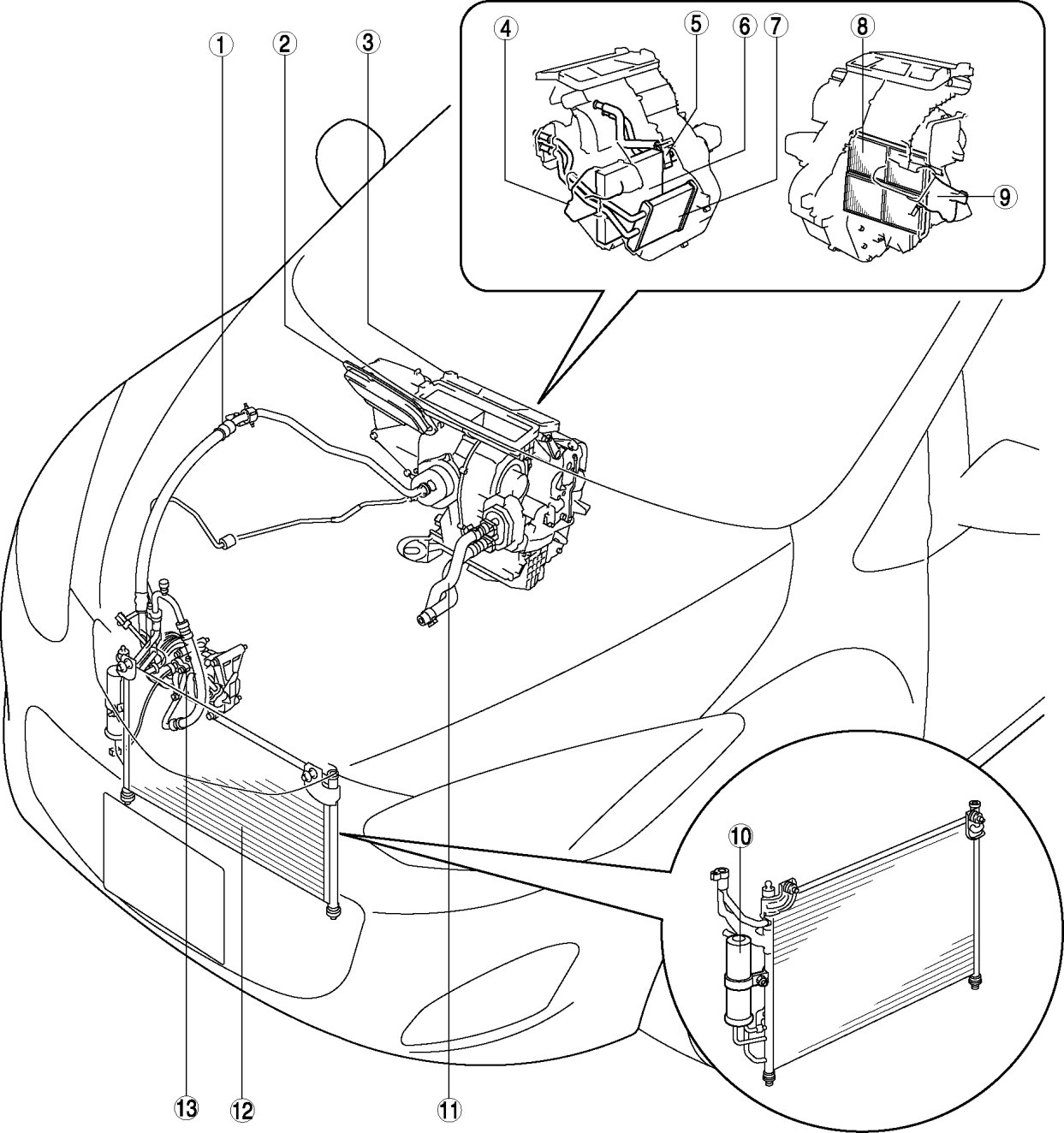 1
2
3
4
5
6
7
8
9
10
13
12
11