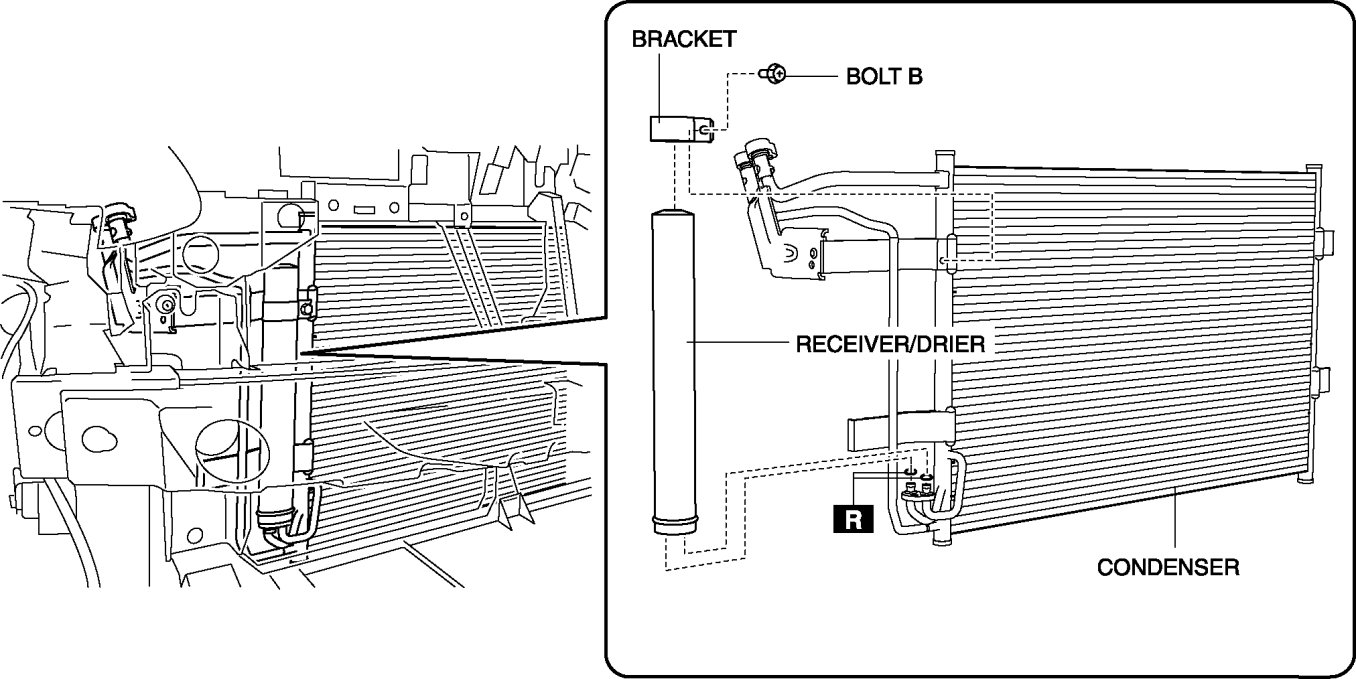 BRACKET

BOLT B

RECEIVER/DRIER

R

CONDENSER