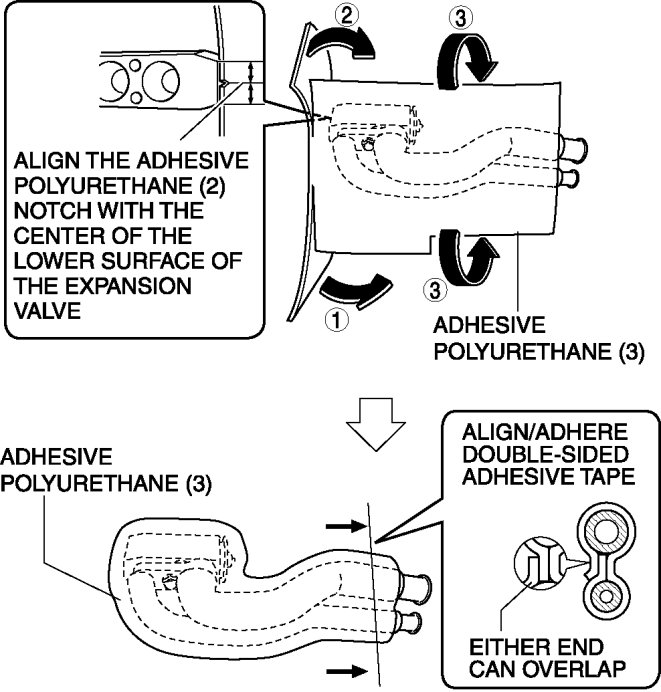 ALIGN THE ADHESIVE POLYURETHANE (2) NOTCH WITH THE CENTER OF THE LOWER SURFACE OF THE EXPANSION VALVE

2

3

3

1

ADHESIVE POLYURETHANE (3)

ADHESIVE POLYURETHANE (3)

ALIGN/ADHERE DOUBLE-SIDED ADHESIVE TAPE

EITHER END CAN OVERLAP