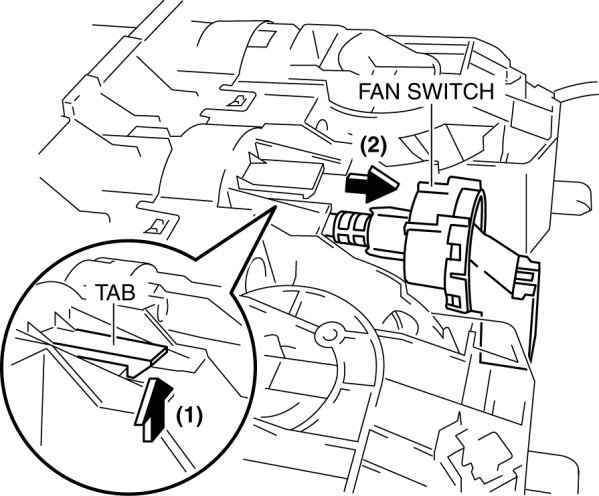 FAN SWITCH

(2)

TAB

(1)