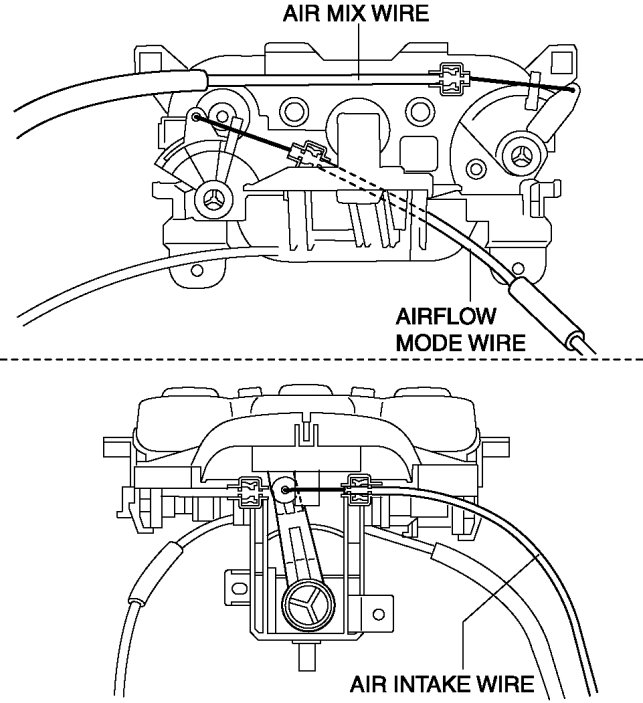 AIR MIX WIRE

AIRFLOW MODE WIRE

AIR INTAKE WIRE