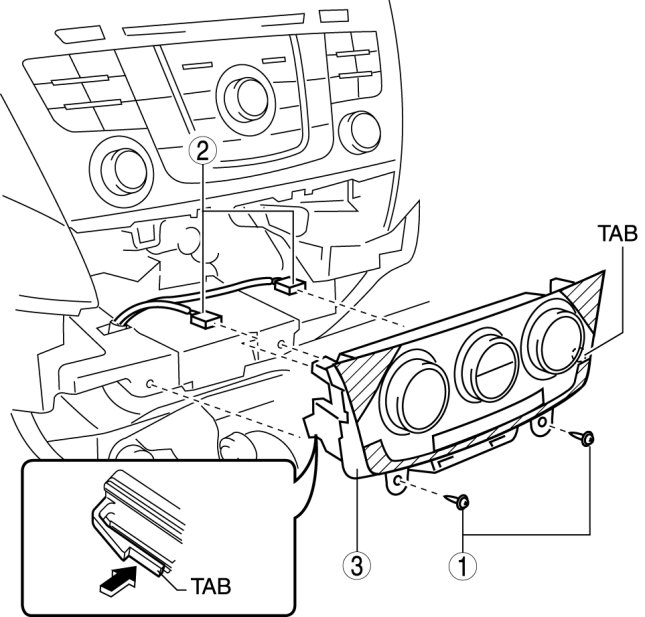 2
TAB
TAB
3
1