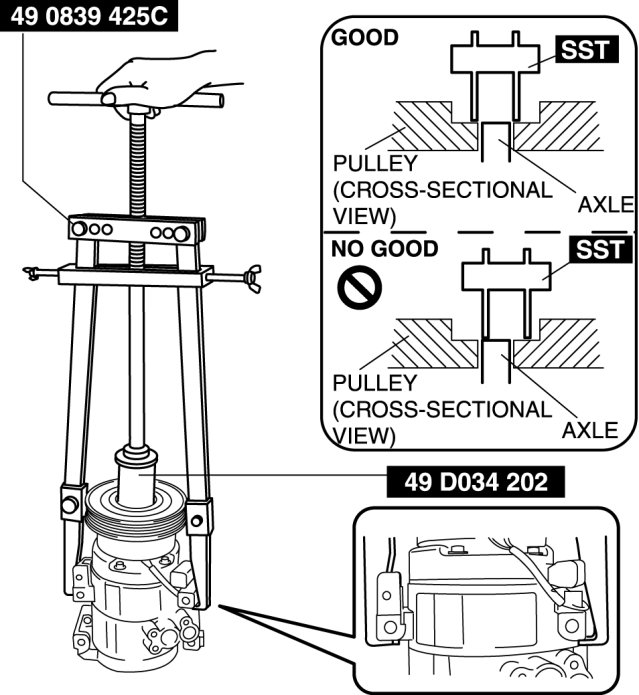 49 0839 425C

GOOD

SST

PULLEY (CROSS-SECTIONAL VIEW)

AXLE

NO GOOD

SST

PULLEY (CROSS-SECTIONAL VIEW)

AXLE

49 D034 202