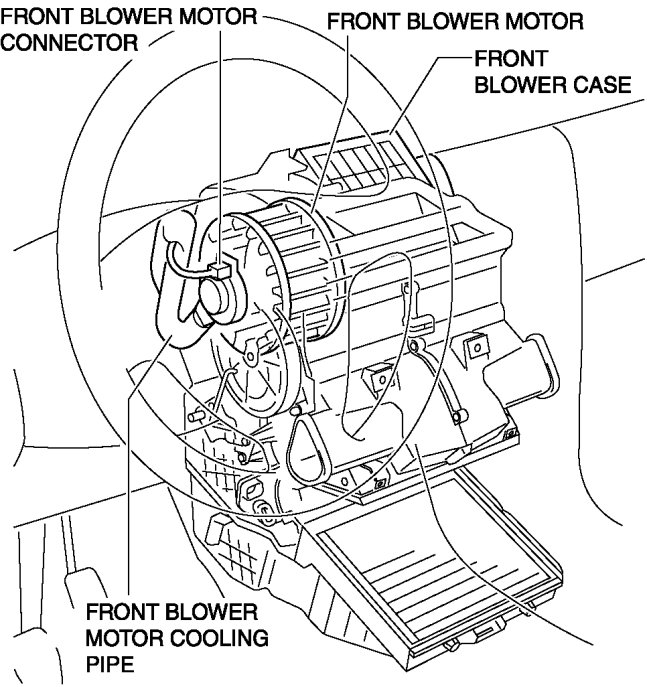 FRONT BLOWER MOTOR CONNECTOR

FRONT BLOWER MOTOR

FRONT BLOWER CASE

FRONT BLOWER MOTOR COOLING PIPE