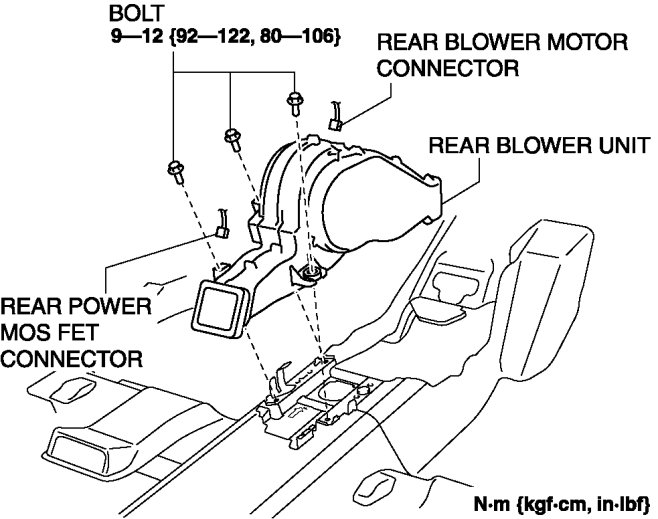 BOLT
9—12 {92—122, 80—106}

REAR BLOWER MOTOR CONNECTOR

REAR BLOWER UNIT

REAR POWER MOS FET CONNECTOR

N·m {kgf·cm, in·lbf}