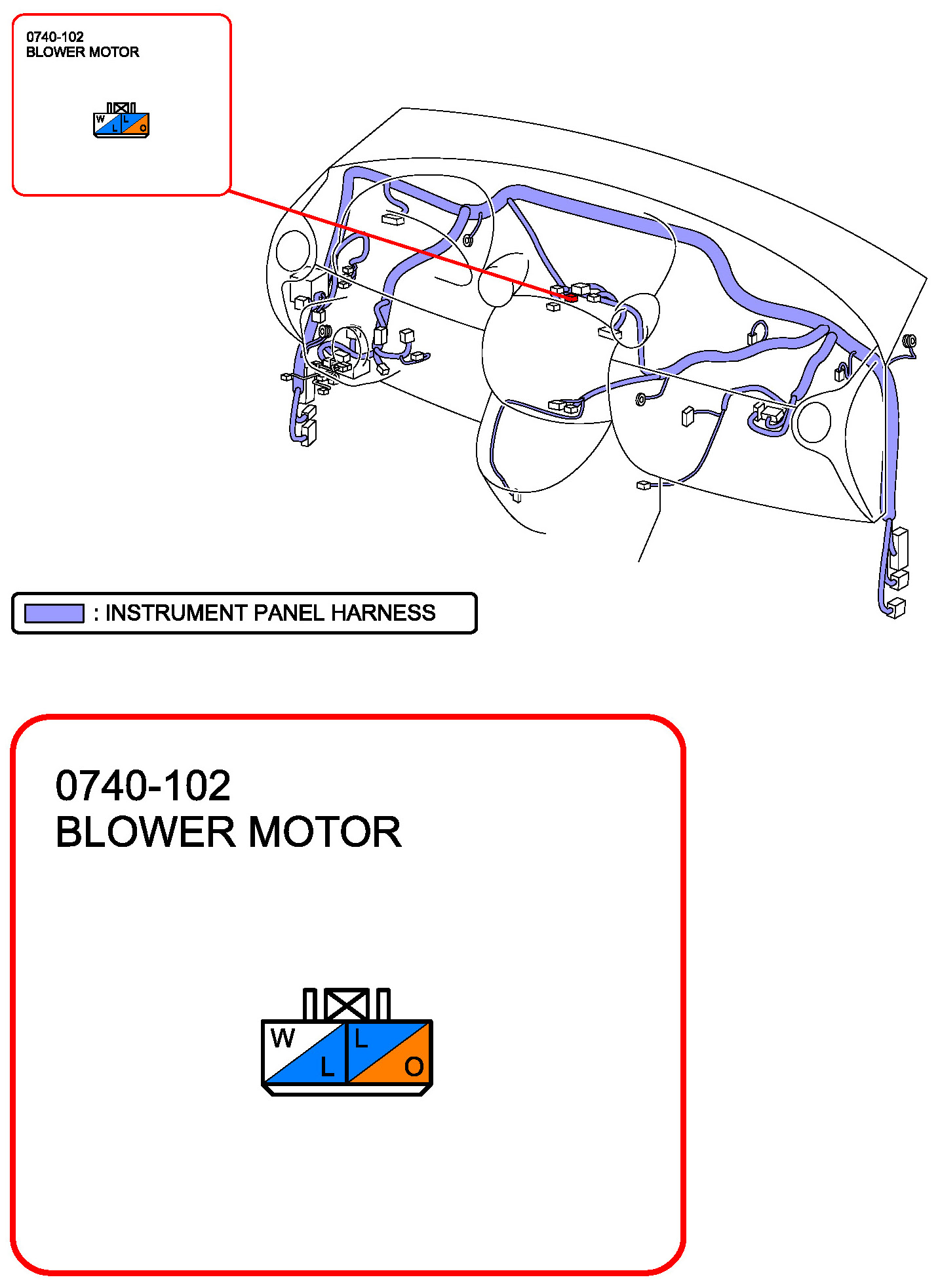 0740-102
BLOWER MOTOR

W L L O

: INSTRUMENT PANEL HARNESS

0740-102
BLOWER MOTOR

W L L O