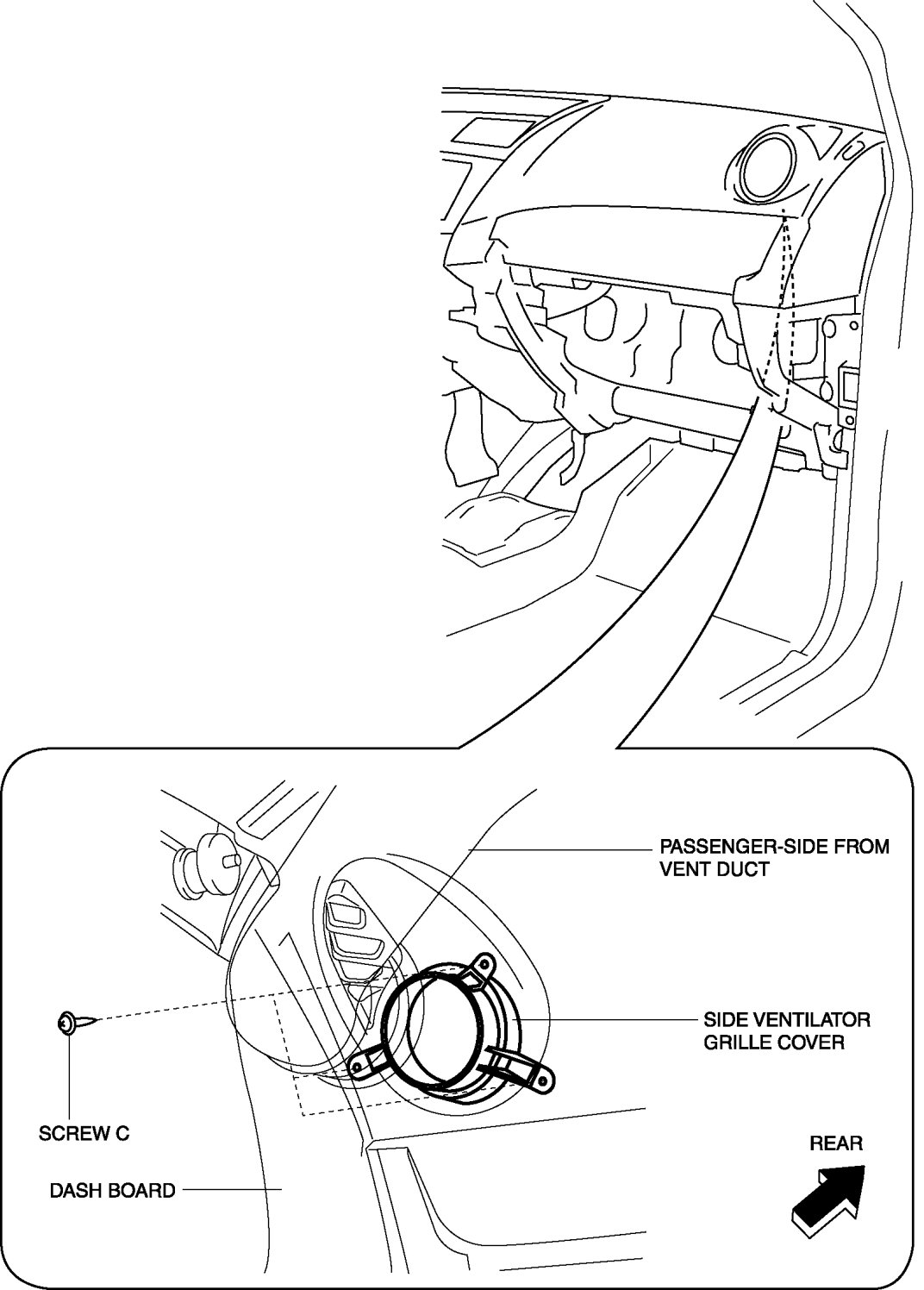 PASSENGER-SIDE FROM VENT DUCT

SIDE VENTILATOR GRILLE COVER

SCREW C

DASH BOARD

REAR