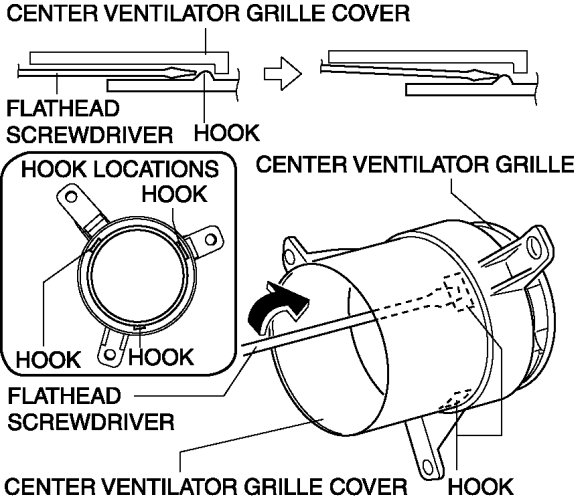 CENTER VENTILATOR GRILLE COVER

FLATHEAD SCREWDRIVER

HOOK

HOOK LOCATIONS

HOOK

HOOK

HOOK

CENTER VENTILATOR GRILLE

FLATHEAD SCREWDRIVER

CENTER VENTILATOR GRILLE COVER

HOOK