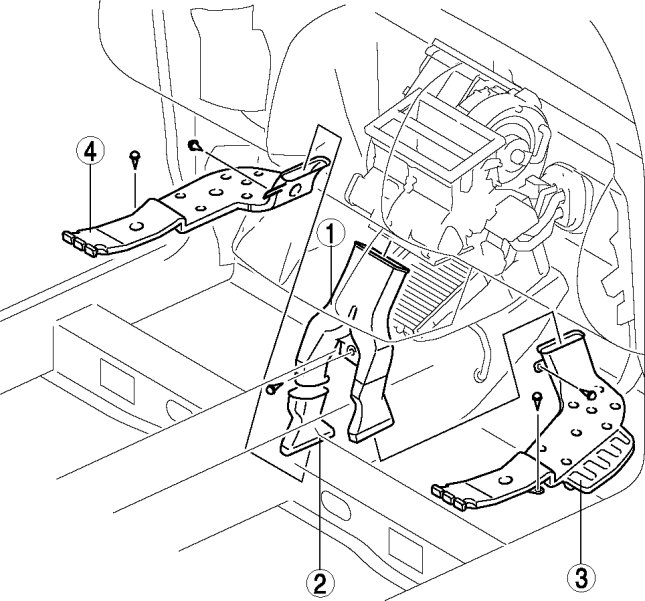 4
1
2
3