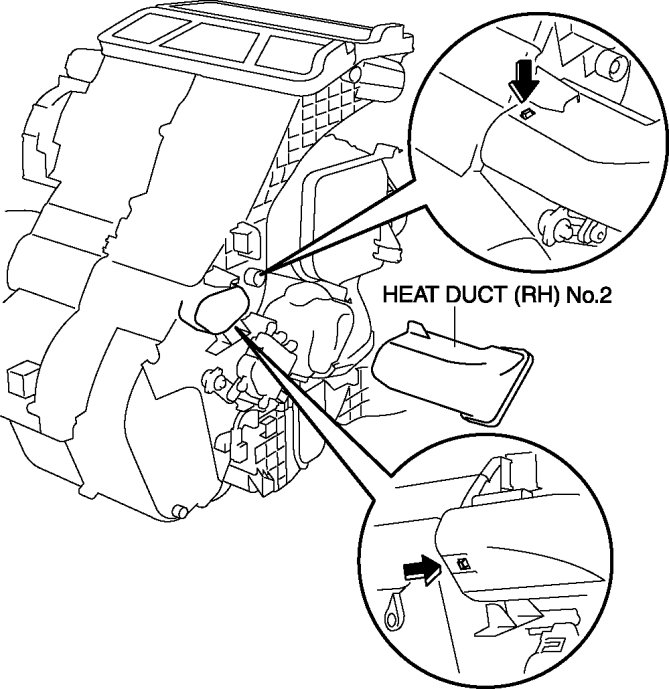 HEAT DUCT (RH) No.2