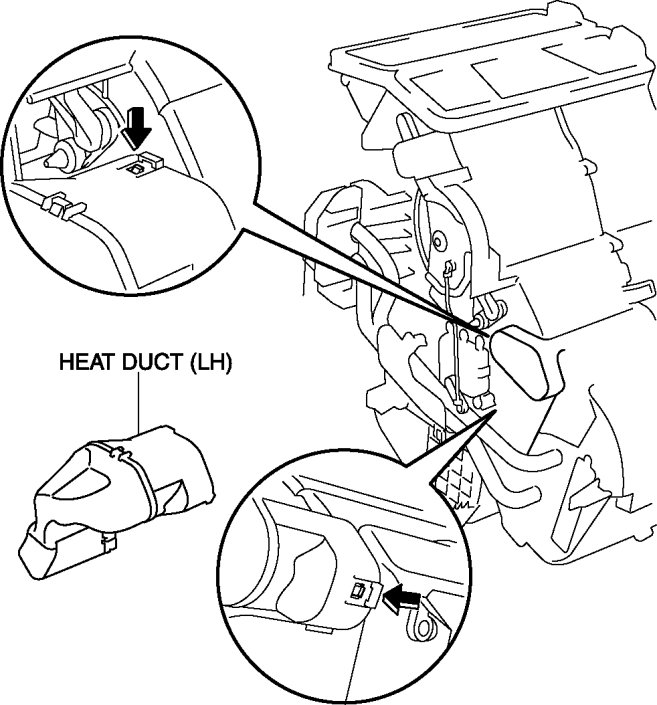 HEAT DUCT (LH)