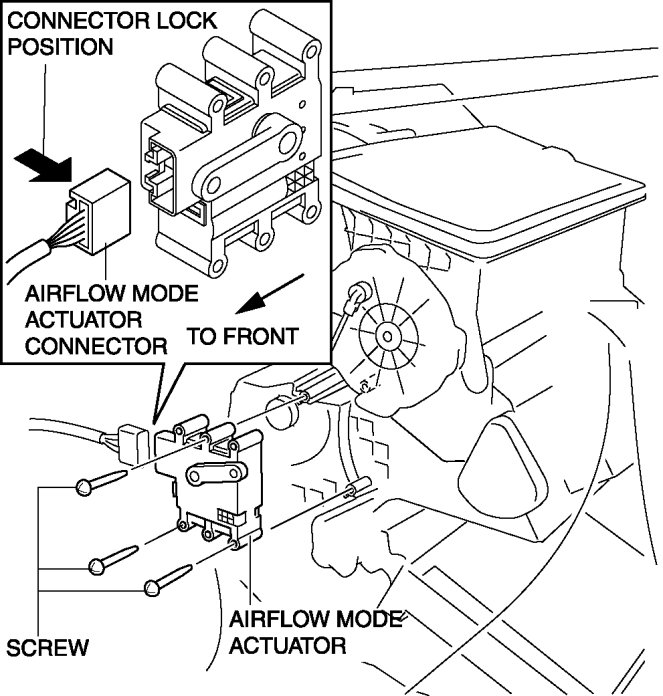 CONNECTOR LOCK POSITION

AIRFLOW MODE ACTUATOR CONNECTOR

TO FRONT

SCREW

AIRFLOW MODE ACTUATOR