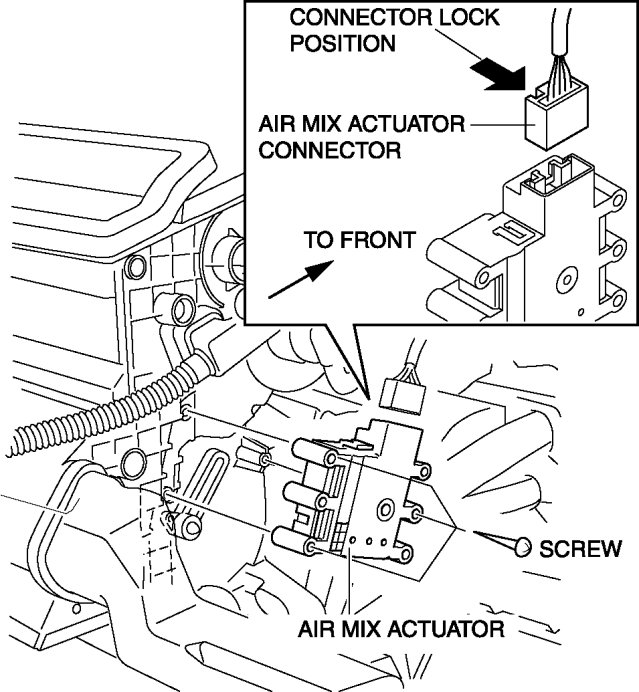 CONNECTOR LOCK POSITION

AIR MIX ACTUATOR CONNECTOR

TO FRONT

SCREW

AIR MIX ACTUATOR