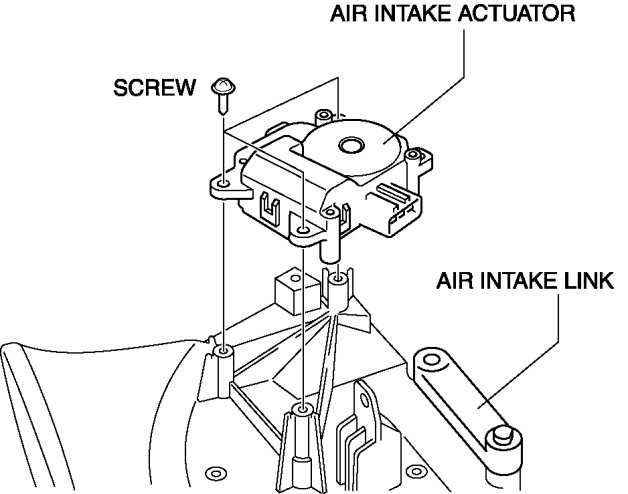 AIR INTAKE ACTUATOR
SCREW
AIR INTAKE LINK