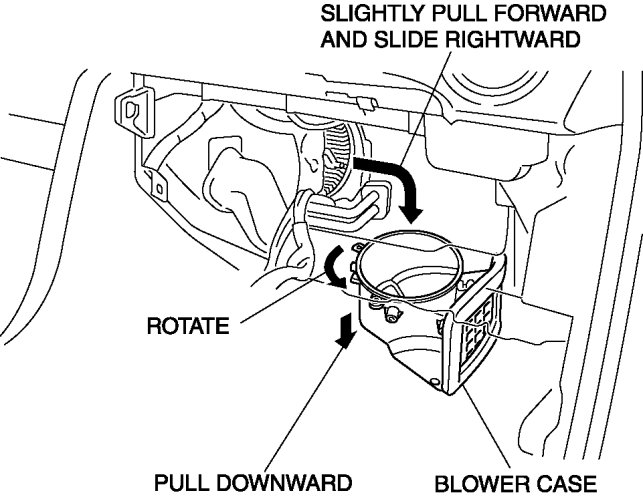 SLIGHTLY PULL FORWARD AND SLIDE RIGHTWARD

ROTATE

PULL DOWNWARD

BLOWER CASE