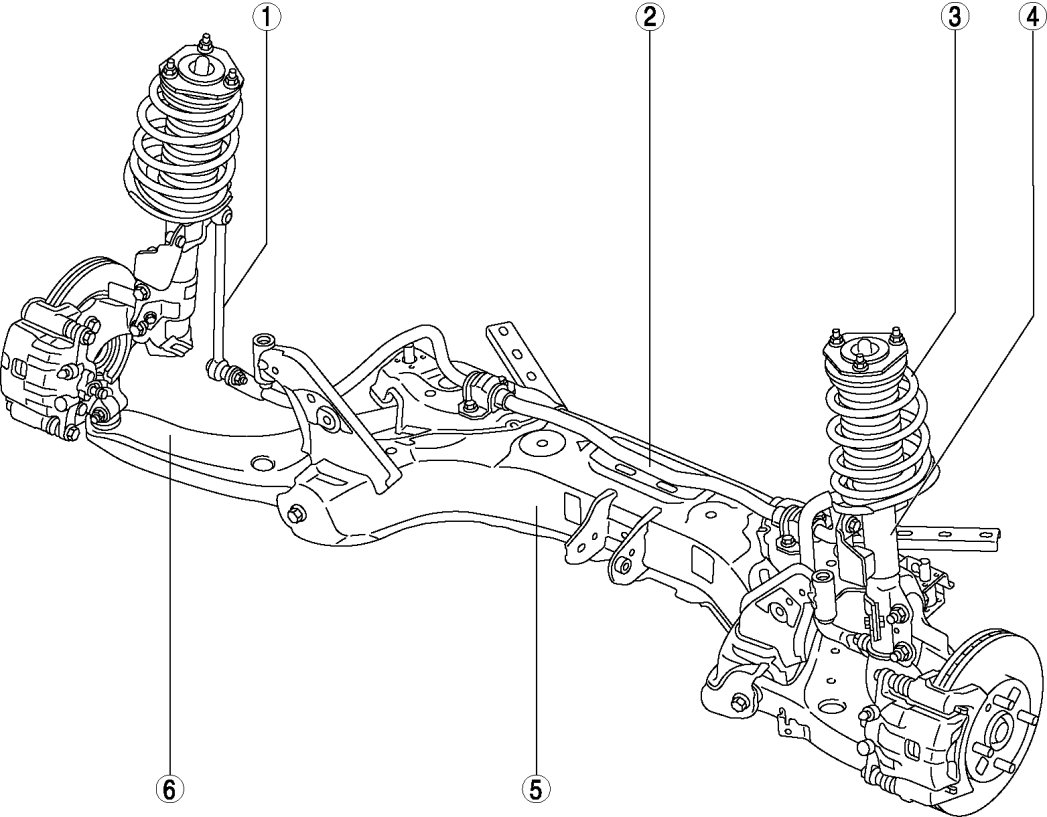 1
2
3
4
6
5