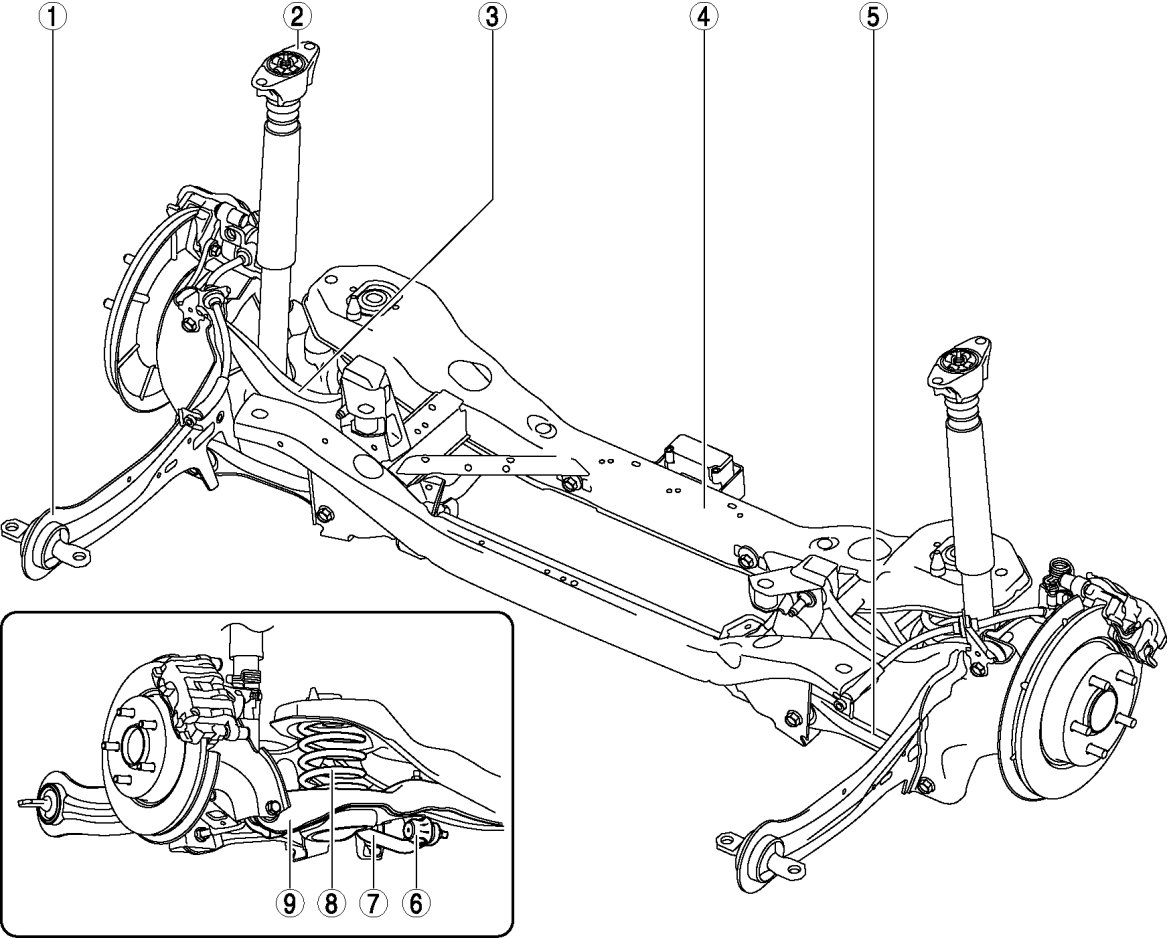 1
2
3
4
5
9
8
7
6