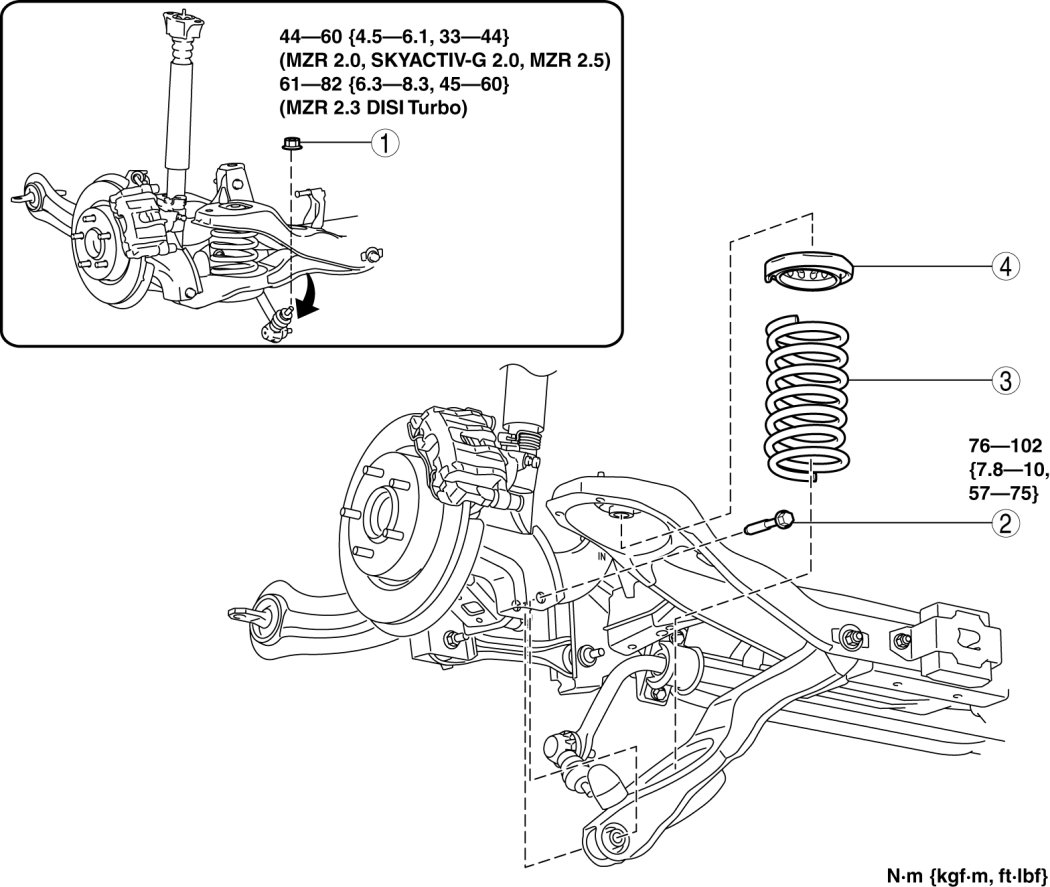 44—60 {4.5—6.1, 33—44}
(MZR 2.0, SKYACTIV-G 2.0, MZR 2.5)
61—82 {6.3—8.3, 45—60}
(MZR 2.3 DISI Turbo)

1

4

3

76—102
{7.8—10,
57—75}

2

IN

N·m {kgf·m, ft·lbf}