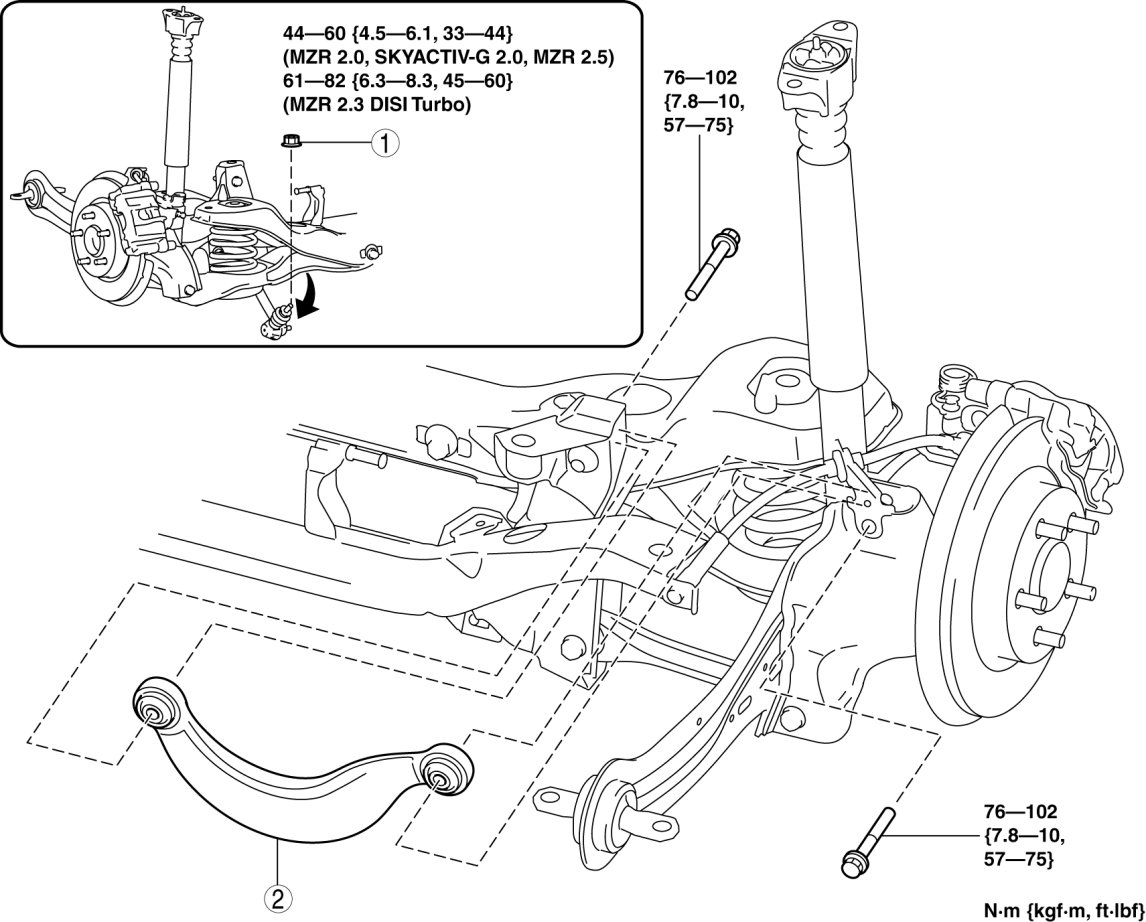 44—60 {4.5—6.1, 33—44}
(MZR 2.0, SKYACTIV-G 2.0, MZR 2.5)
61—82 {6.3—8.3, 45—60}
(MZR 2.3 DISI Turbo)

1

76—102
{7.8—10,
57—75}

2

76—102
{7.8—10,
57—75}

N·m {kgf·m, ft·lbf}