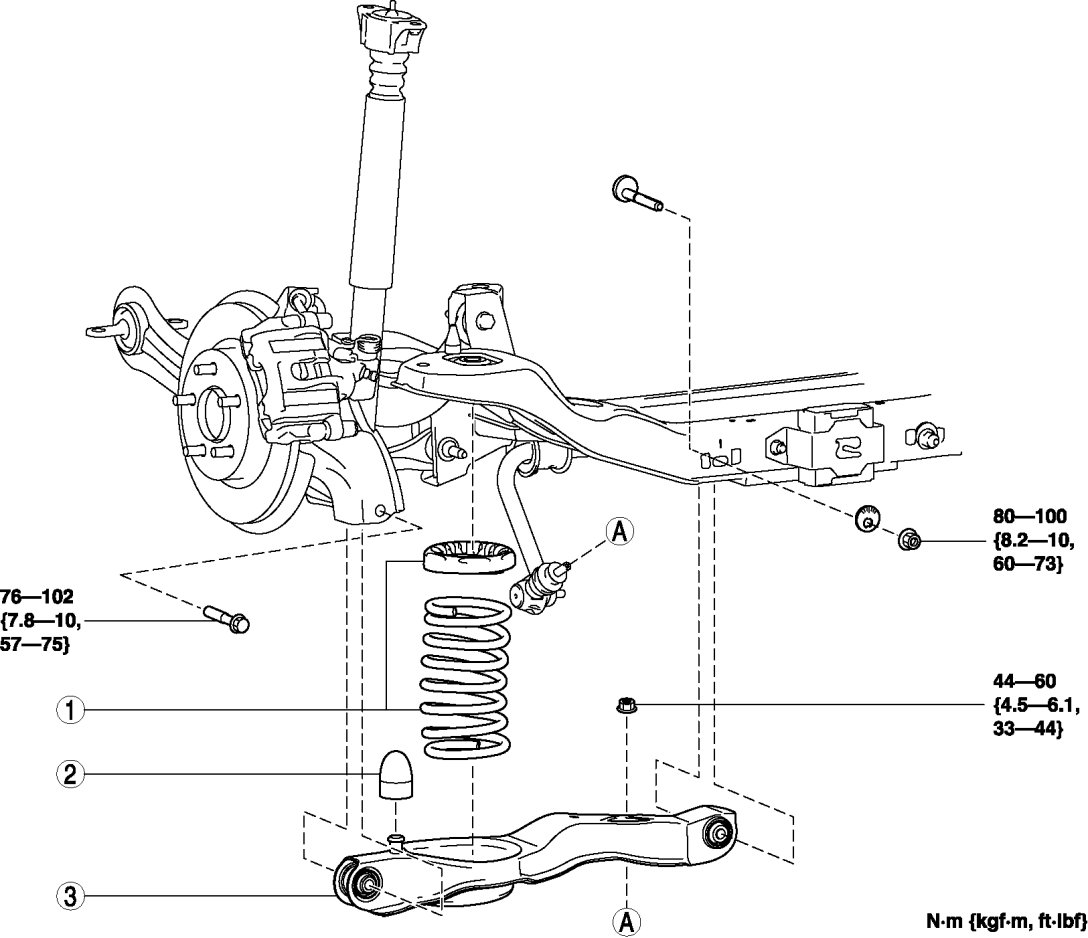 A

80—100
{8.2—10,
60—73}

76—102
{7.8—10,
57—75}

44—60
{4.5—6.1,
33—44}

1

2

3

A

N·m {kgf·m, ft·lbf}