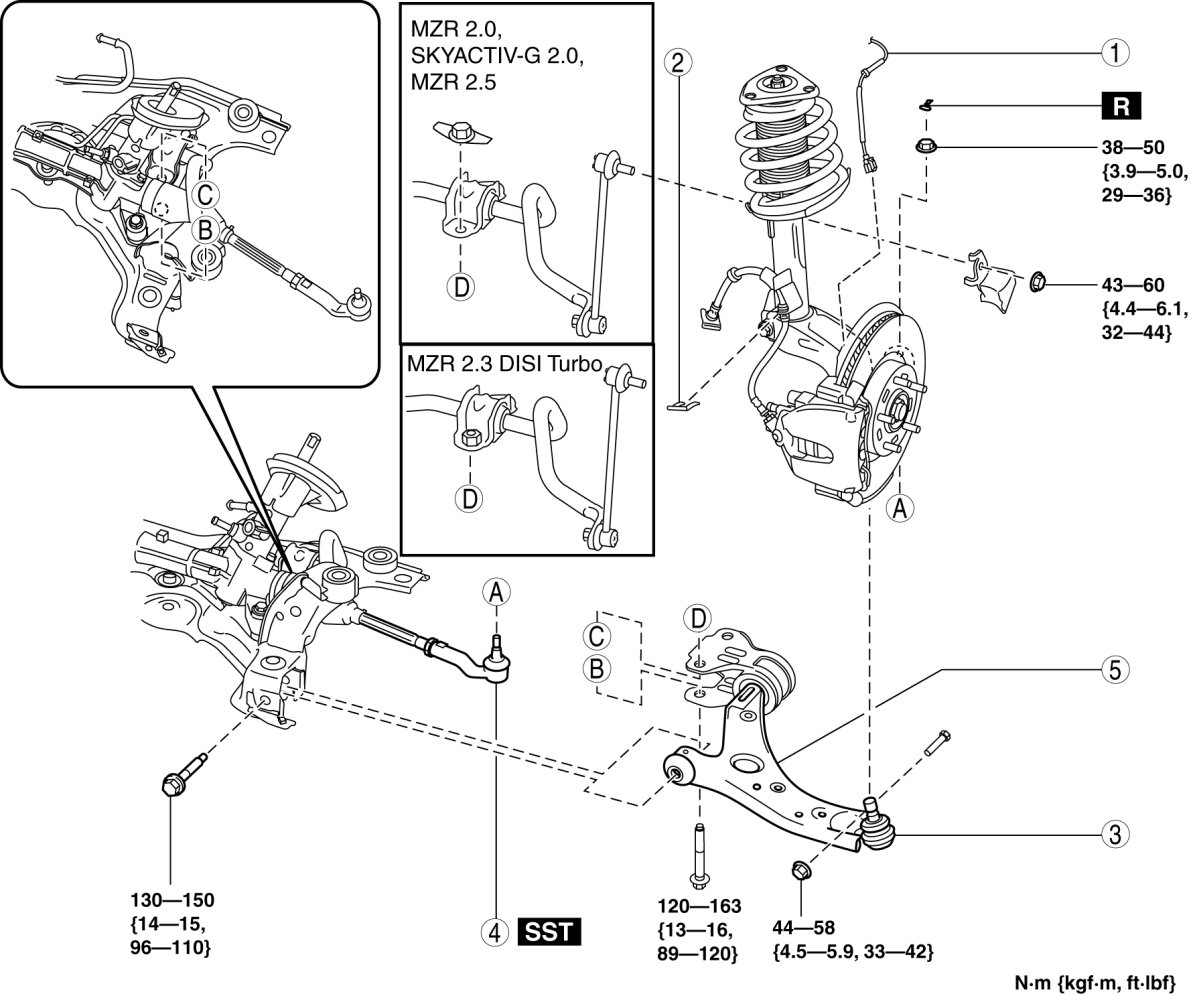 C
B

MZR 2.0,
SKYACTIV-G 2.0,
MZR 2.5

D

MZR 2.3 DISI Turbo

D

2

1

R

38—50
{3.9—5.0,
29—36}

43—60
{4.4—6.1,
32—44}

A

A

C

B

D

5

3

130—150
{14—15,
96—110}

4 SST

120—163
{13—16,
89—120}

44—58
{4.5—5.9, 33—42}

N·m {kgf·m, ft·lbf}