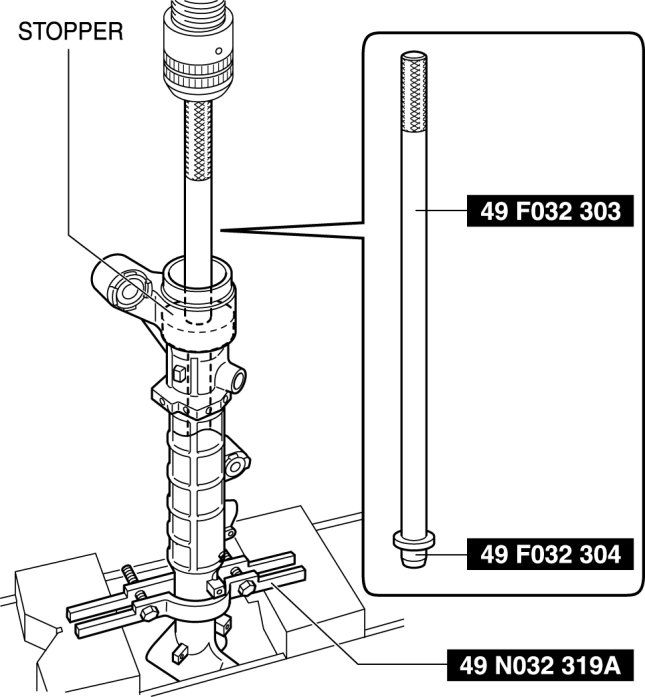 STOPPER

49 F032 303

49 F032 304

49 N032 319A