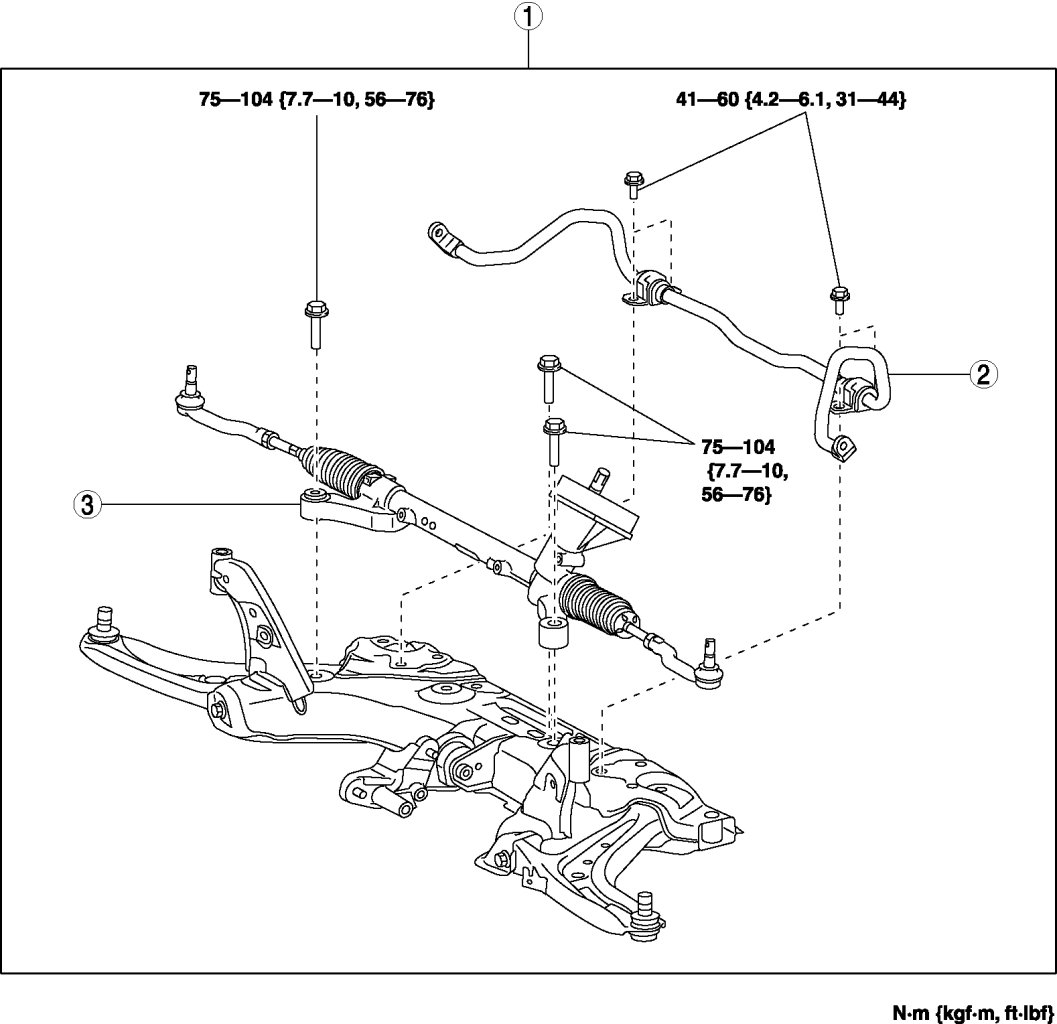 1

75—104 {7.7—10, 56—76}

41—60 {4.2—6.1, 31—44}

2

75—104 {7.7—10, 56—76}

3

N·m {kgf·m, ft·lbf}