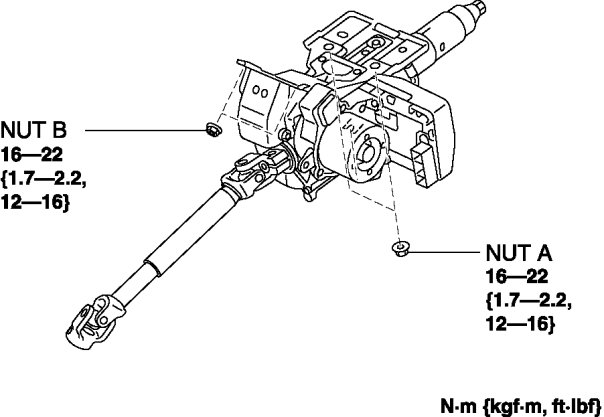 NUT B
16—22
{1.7—2.2,
12—16}

NUT A
16—22
{1.7—2.2,
12—16}

N·m {kgf·m, ft·lbf}