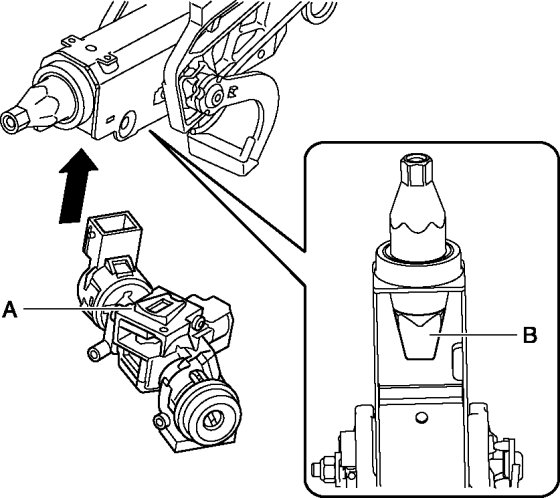 A

B