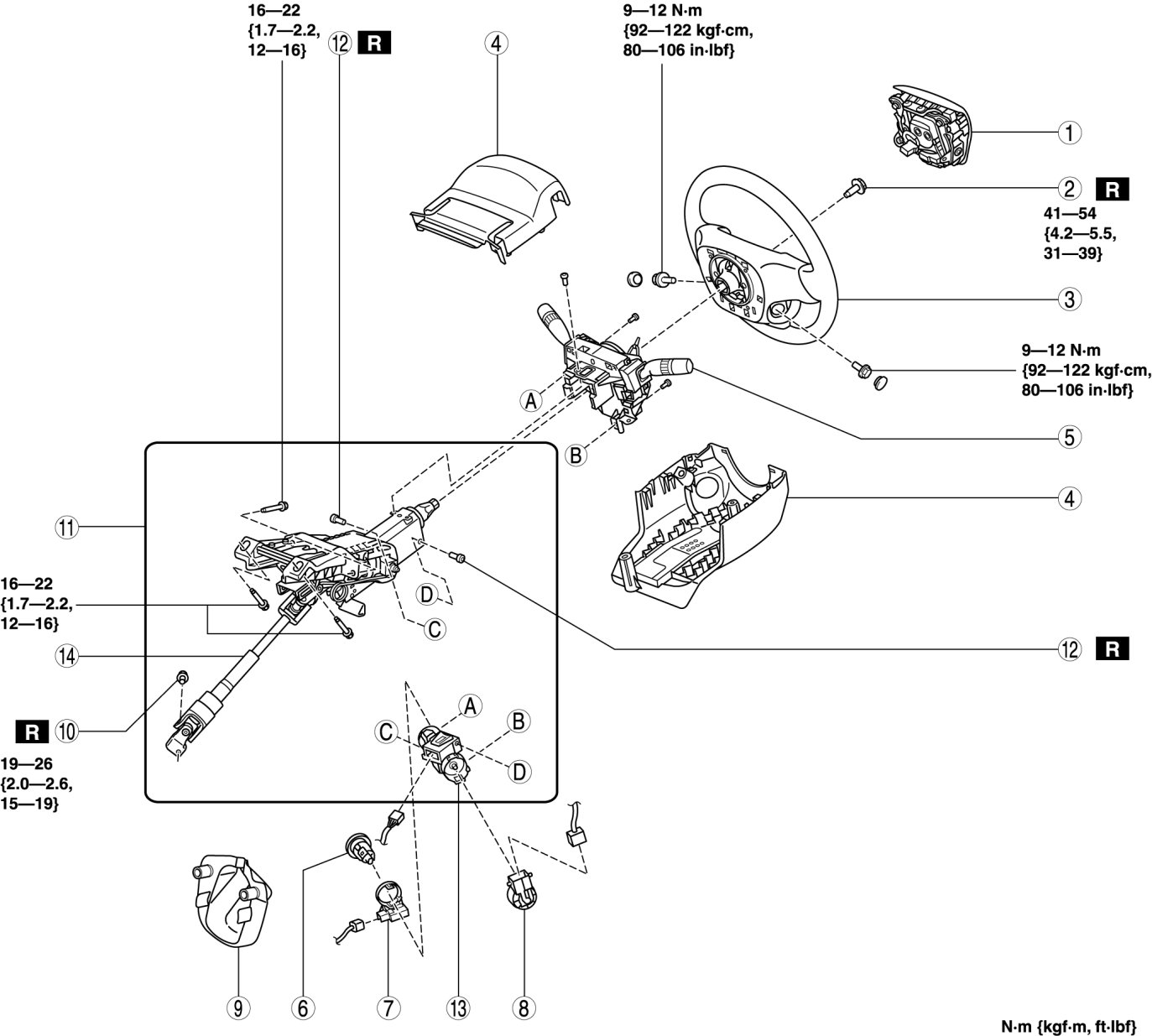 16—22
{1.7—2.2,
12—16}

⑫ R

④

9—12 N·m
{92—122 kgf·cm,
80—106 in·lbf}

①

② R

41—54
{4.2—5.5,
31—39}

③

9—12 N·m
{92—122 kgf·cm,
80—106 in·lbf}

Ⓐ

Ⓑ

⑤

④

⑪

16—22
{1.7—2.2,
12—16}

Ⓓ

Ⓒ

⑫ R

⑭

R ⑩

19—26
{2.0—2.6,
15—19}

Ⓐ

Ⓑ

Ⓒ

Ⓓ

⑨

⑥

⑦

⑬

⑧

N·m {kgf·m, ft·lbf}