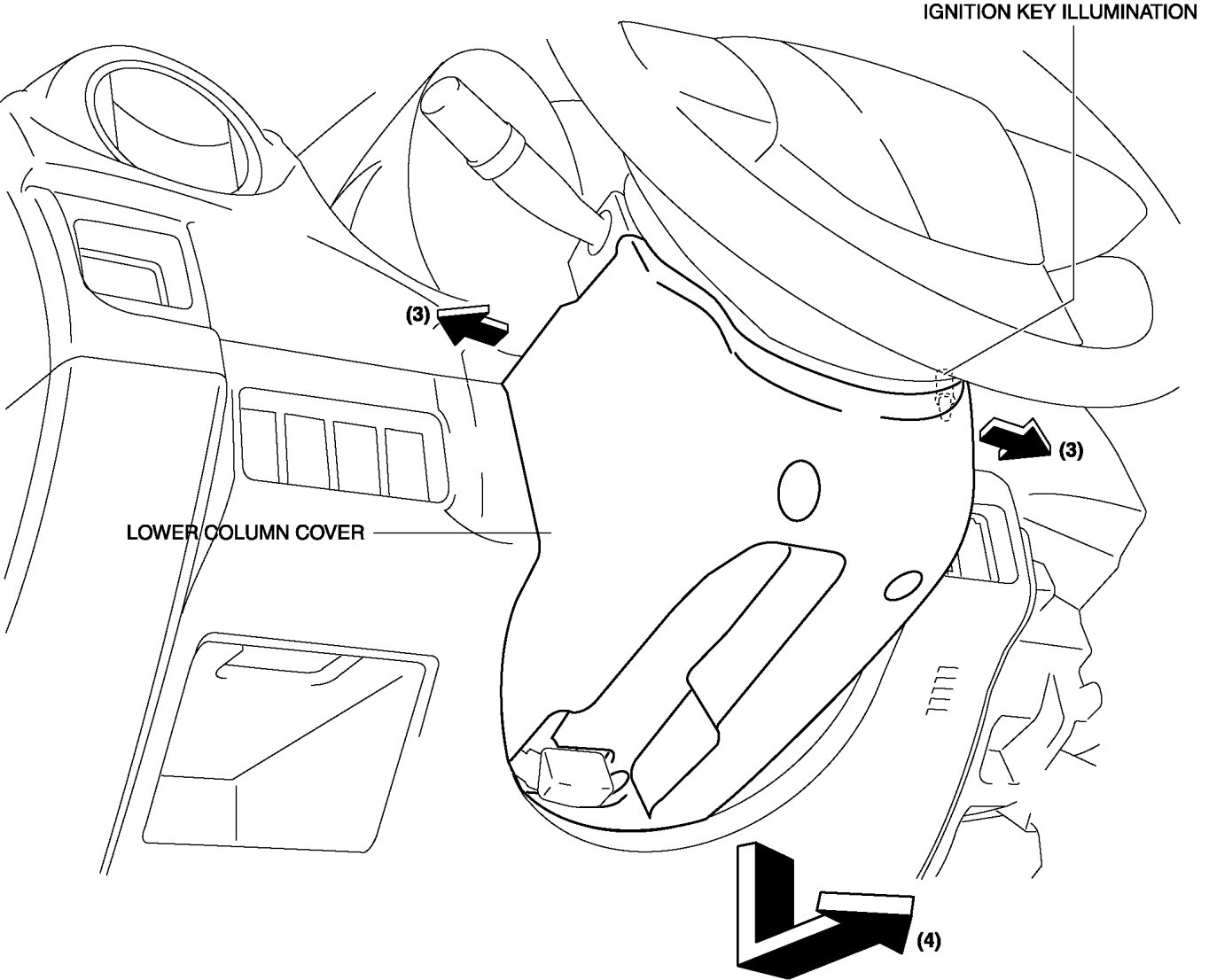 IGNITION KEY ILLUMINATION

(3)

(3)

LOWER COLUMN COVER

(4)