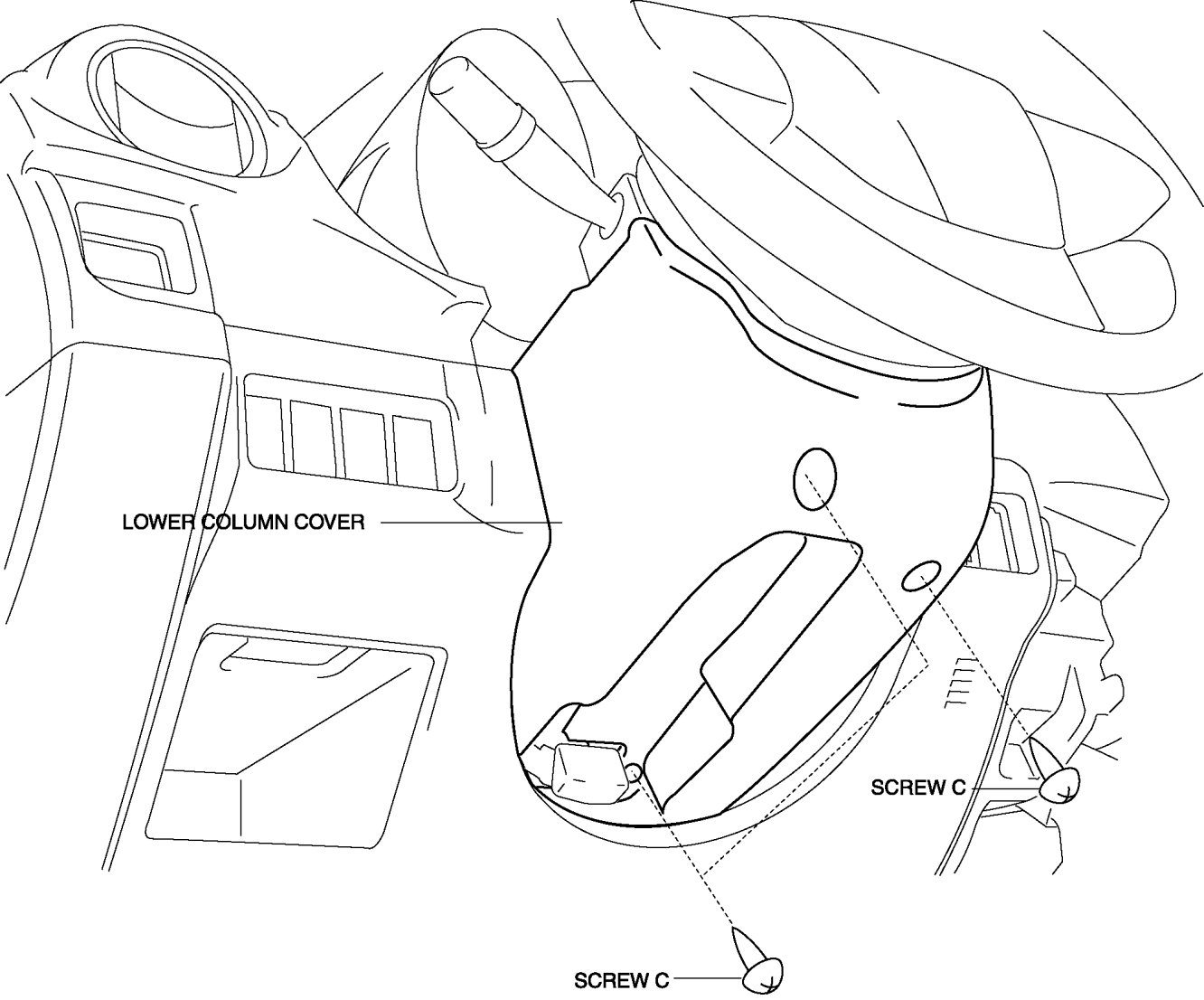 LOWER COLUMN COVER

SCREW C

SCREW C