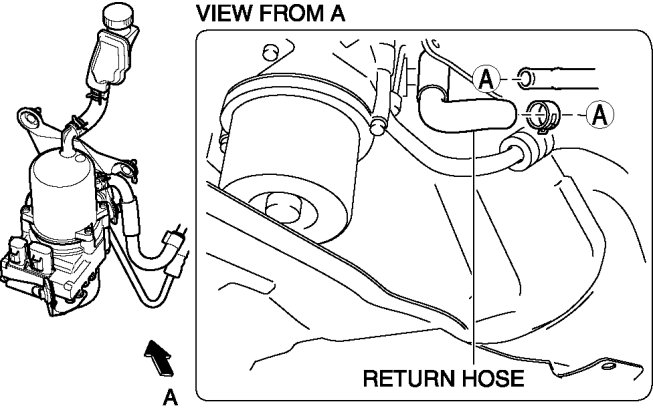 VIEW FROM A

A

A

RETURN HOSE

A