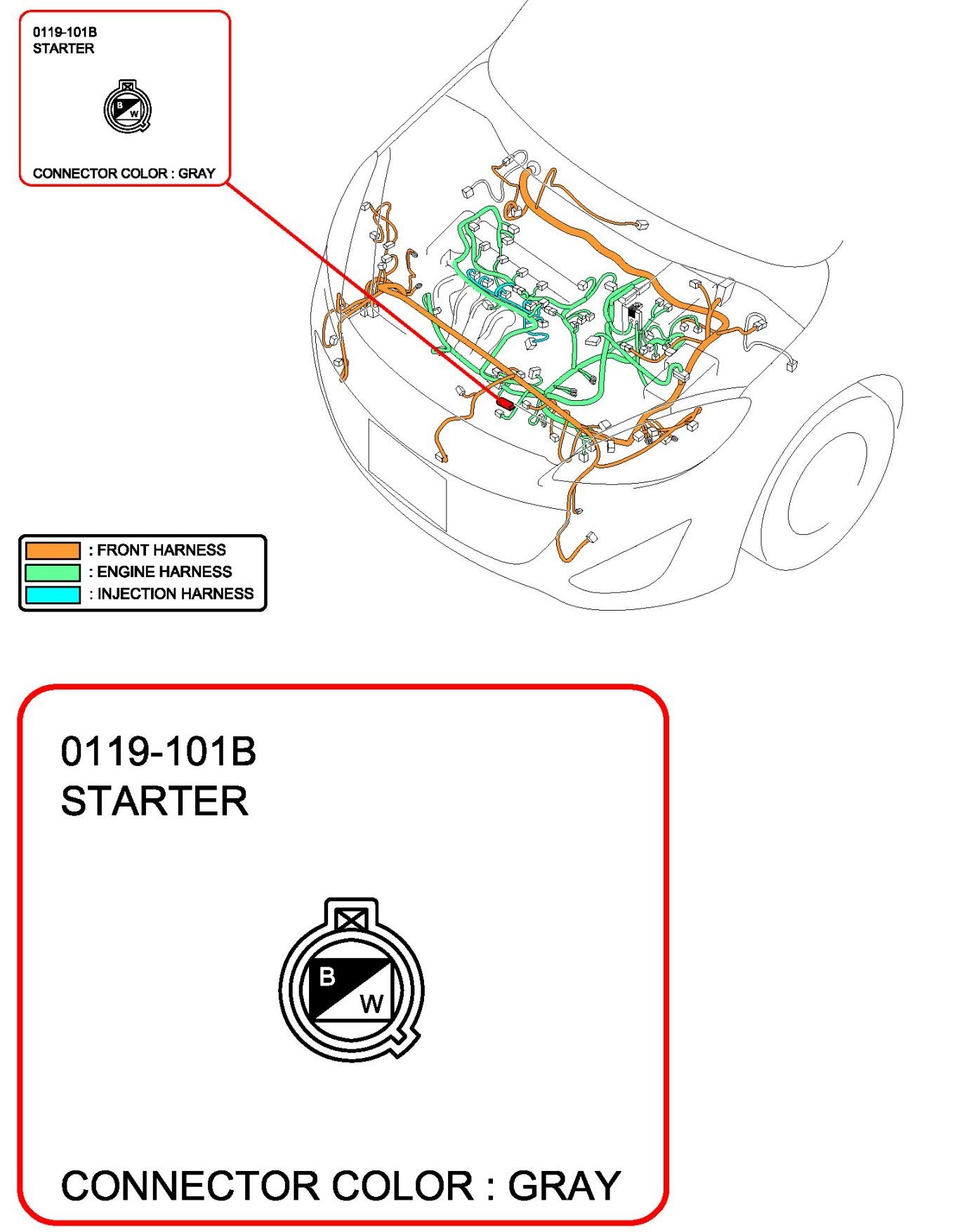 0119-101B
STARTER

B
W

CONNECTOR COLOR : GRAY

: FRONT HARNESS
: ENGINE HARNESS
: INJECTION HARNESS

0119-101B
STARTER

B
W

CONNECTOR COLOR : GRAY