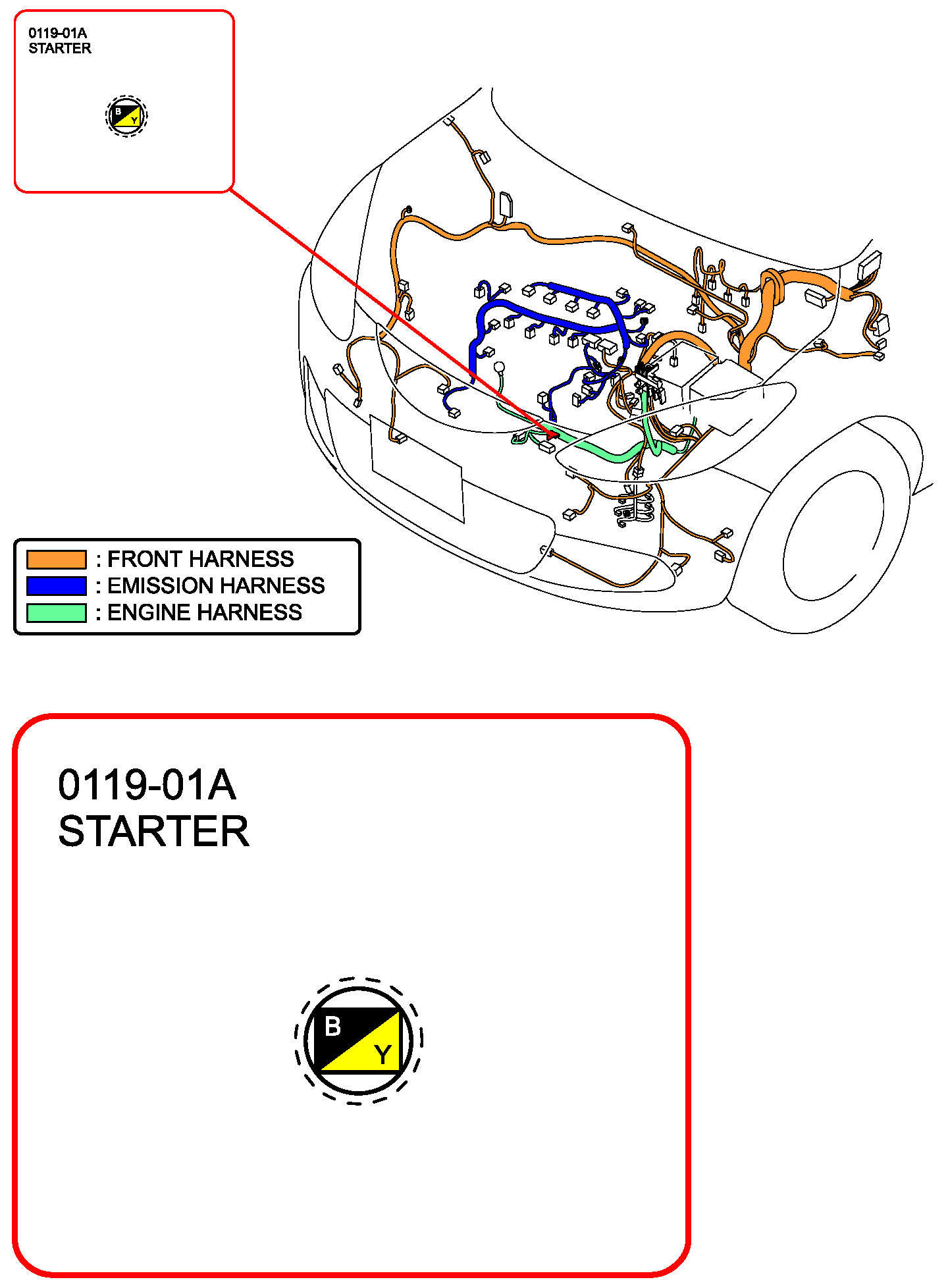 0119-01A
STARTER

B
Y

: FRONT HARNESS
: EMISSION HARNESS
: ENGINE HARNESS

0119-01A
STARTER

B
Y