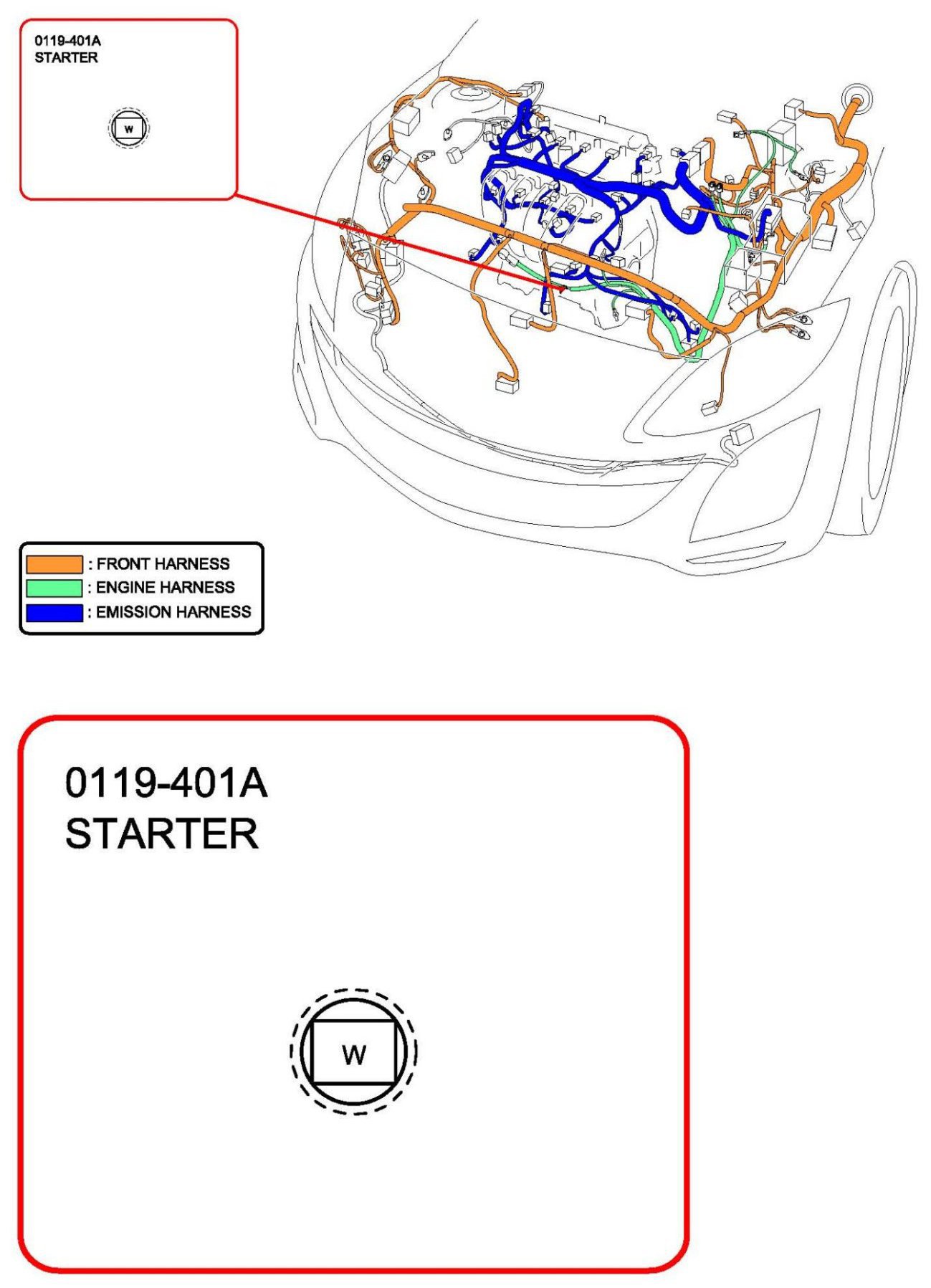 0119-401A
STARTER

W

: FRONT HARNESS
: ENGINE HARNESS
: EMISSION HARNESS

0119-401A
STARTER

W