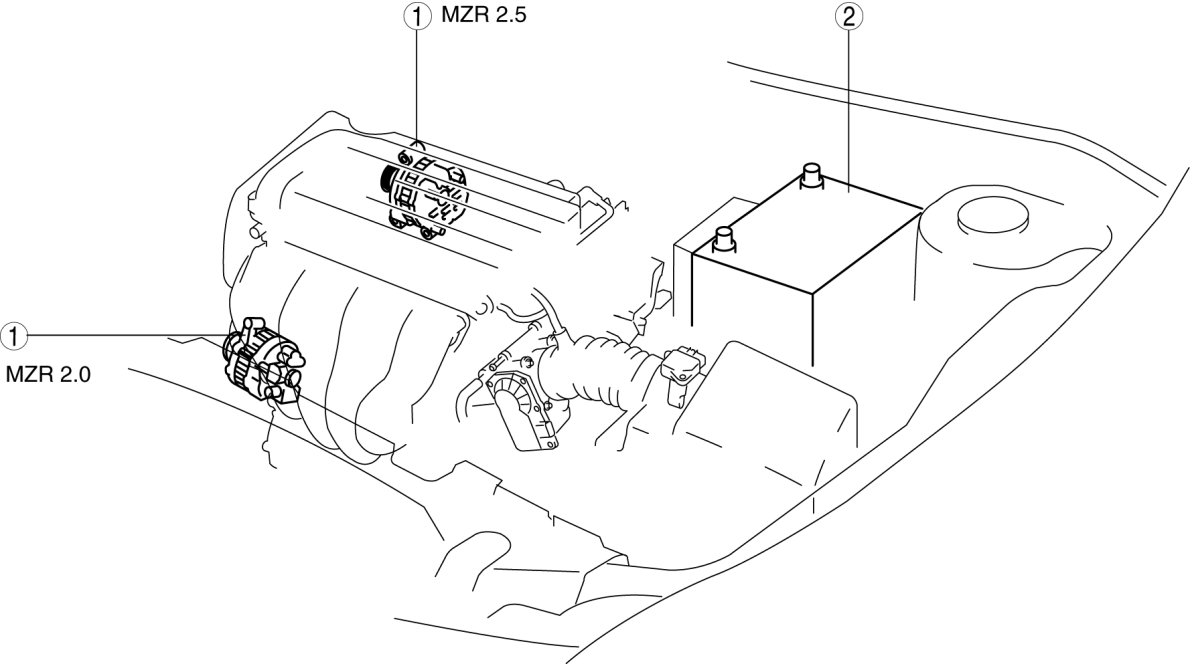 1 MZR 2.5

2

1

MZR 2.0