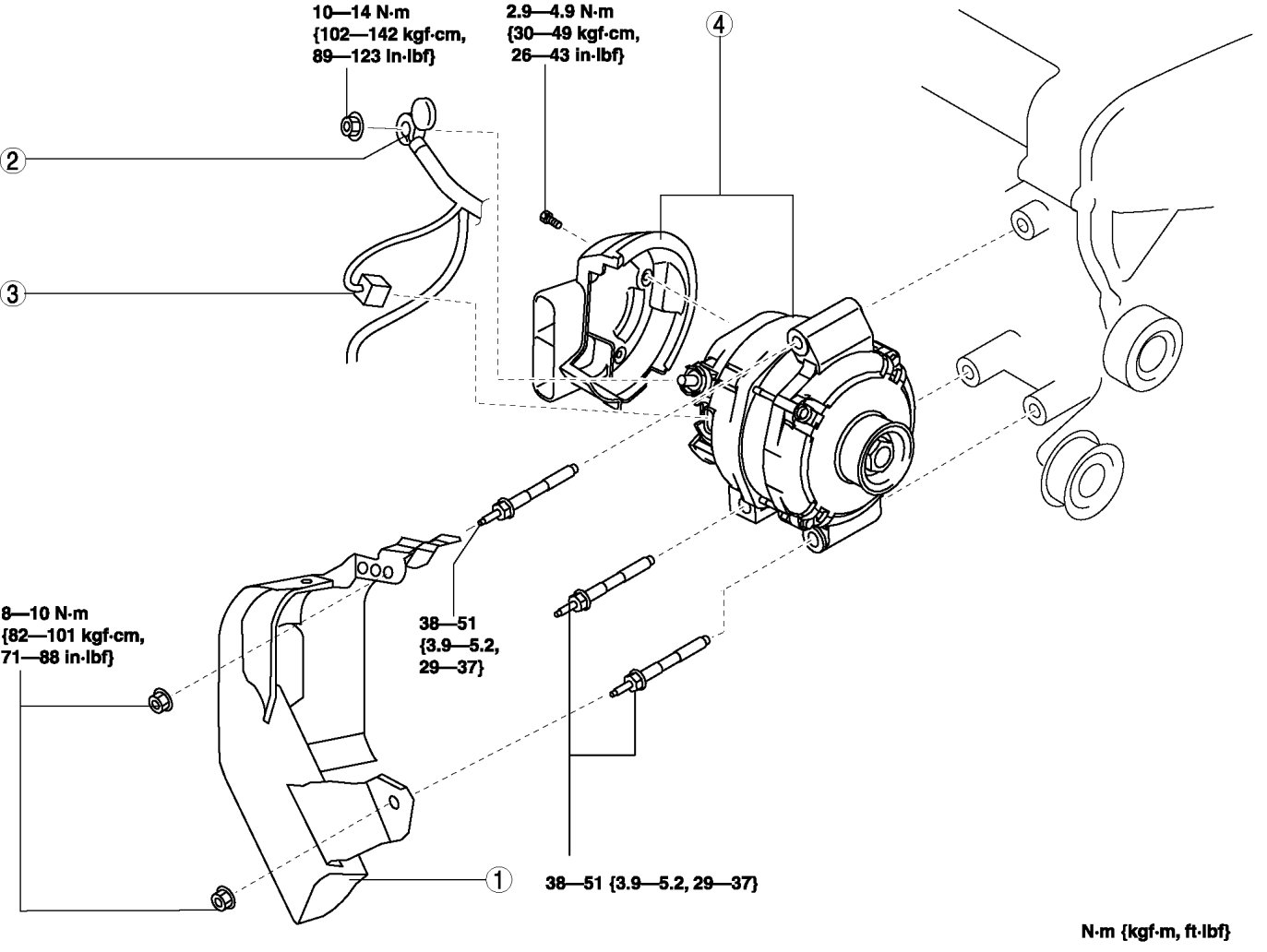 10—14 N·m
{102—142 kgf·cm,
89—123 in·lbf}

2.9—4.9 N·m
{30—49 kgf·cm,
26—43 in·lbf}

4

2

3

8—10 N·m
{82—101 kgf·cm,
71—88 in·lbf}

38—51
{3.9—5.2,
29—37}

1

38—51 {3.9—5.2, 29—37}

N·m {kgf·m, ft·lbf}