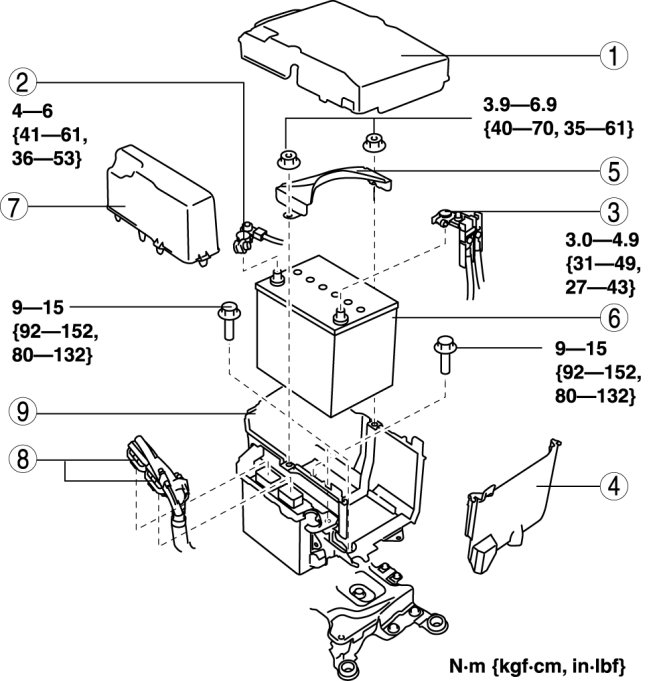 1

2
4—6
{41—61,
36—53}

3.9—6.9
{40—70, 35—61}

5

7

3
3.0—4.9
{31—49,
27—43}

9—15
{92—152,
80—132}

6

9—15
{92—152,
80—132}

9

8

4

N·m {kgf·cm, in·lbf}