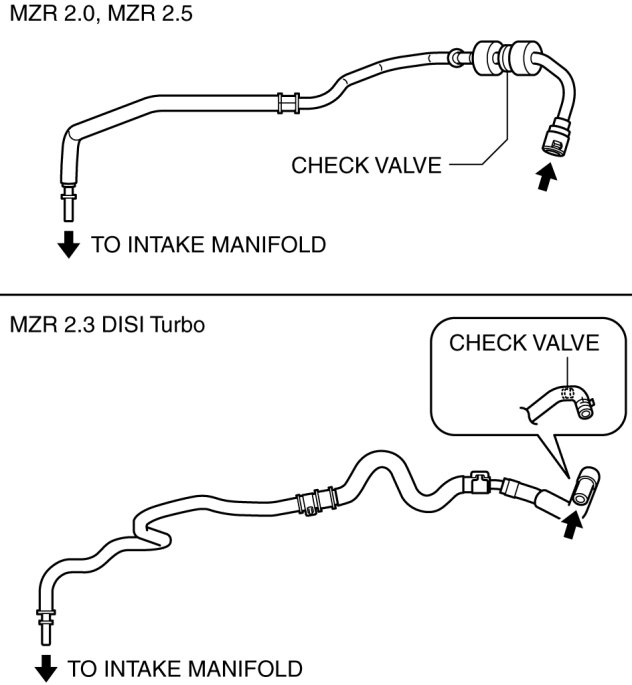 MZR 2.0, MZR 2.5

CHECK VALVE

TO INTAKE MANIFOLD

MZR 2.3 DISI Turbo

CHECK VALVE

TO INTAKE MANIFOLD