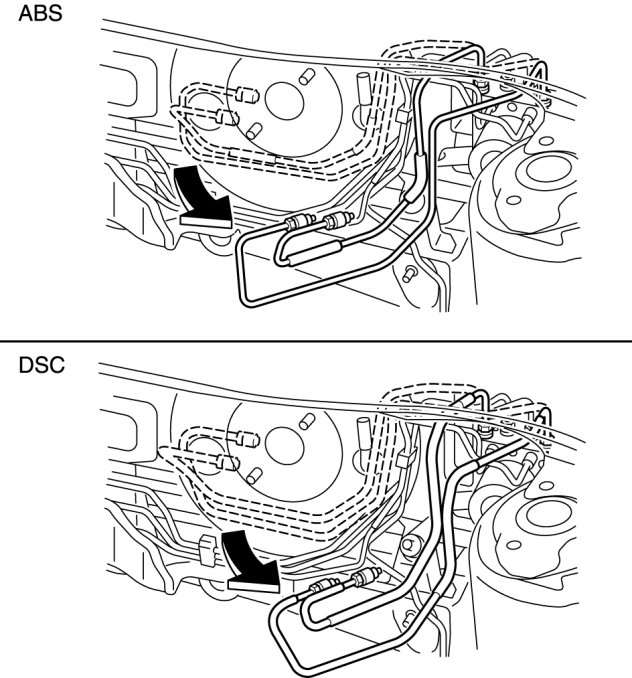 ABS

DSC