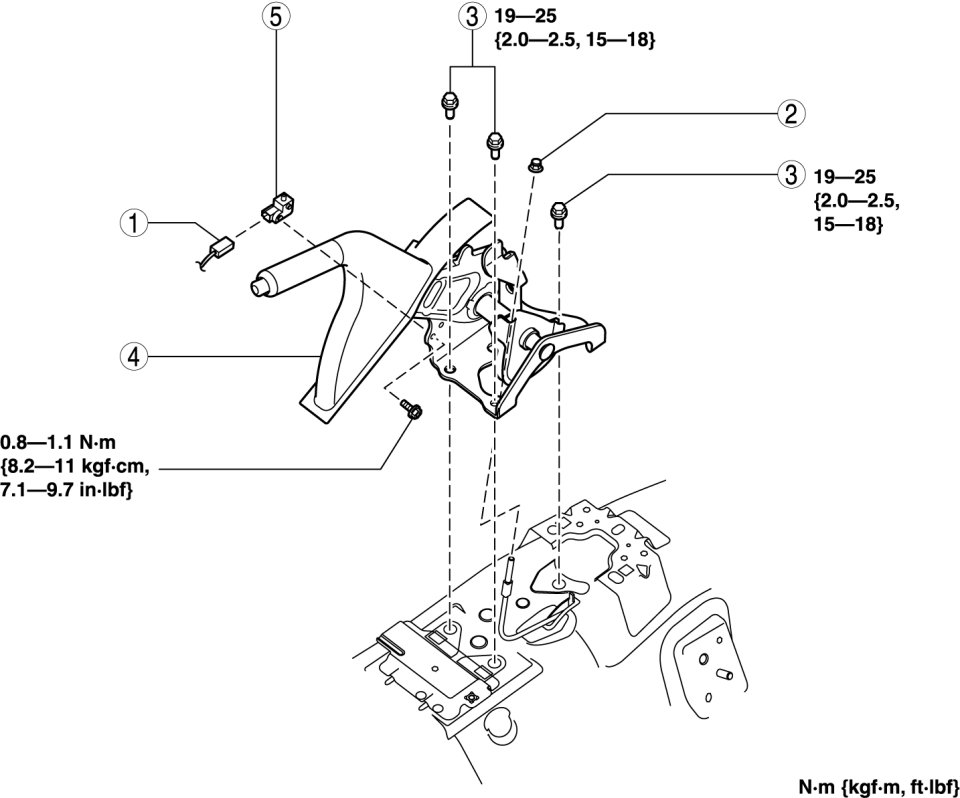 5

3 19—25 {2.0—2.5, 15—18}

2

3 19—25 {2.0—2.5, 15—18}

1

4

0.8—1.1 N·m {8.2—11 kgf·cm, 7.1—9.7 in·lbf}

N·m {kgf·m, ft·lbf}