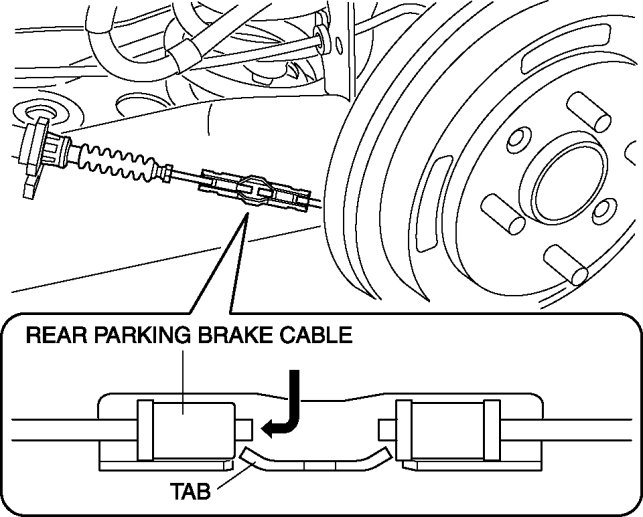 REAR PARKING BRAKE CABLE

TAB