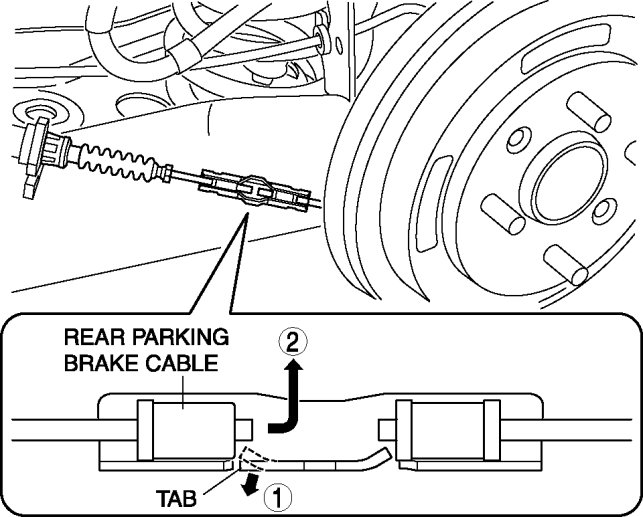 REAR PARKING BRAKE CABLE

2

TAB

1