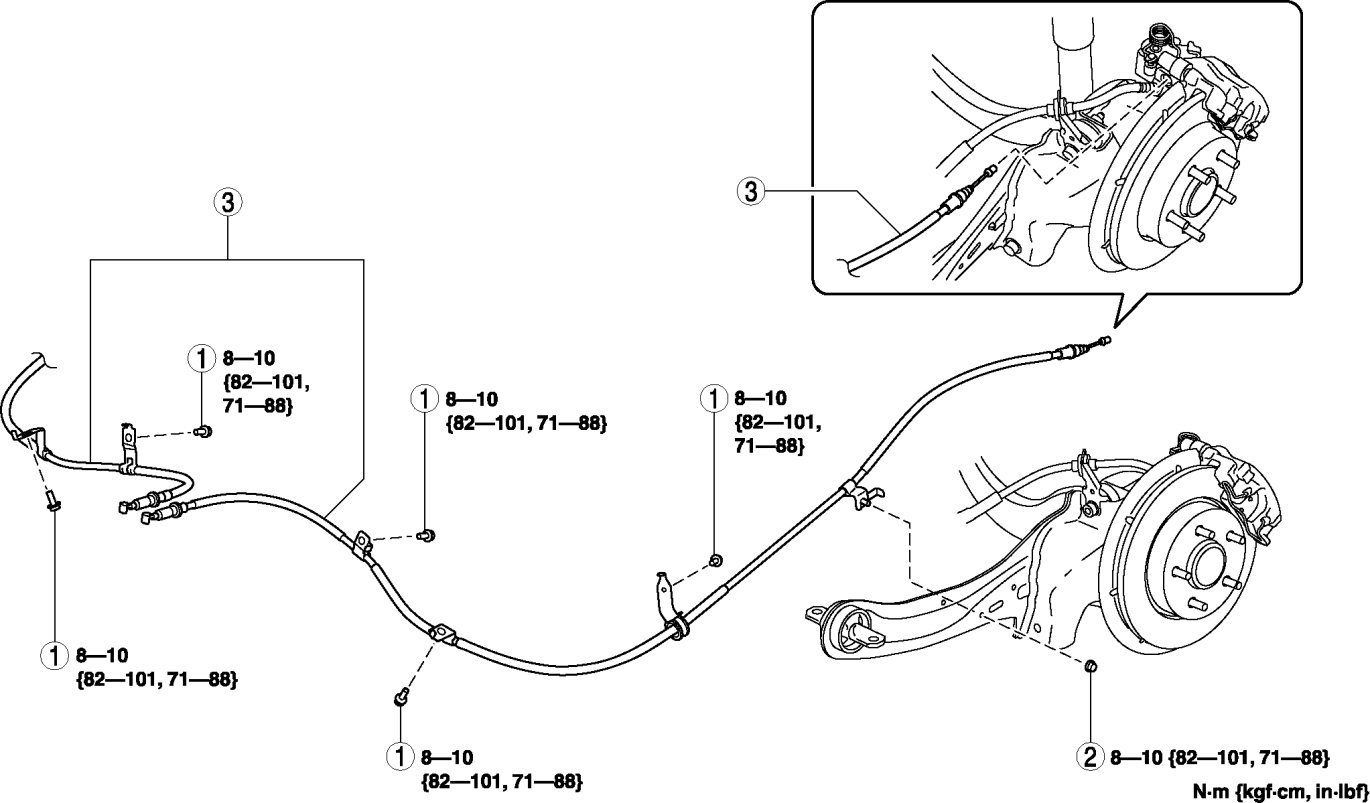 3

3

1 8—10
{82—101,
71—88}

1 8—10
{82—101, 71—88}

1 8—10
{82—101,
71—88}

1 8—10
{82—101, 71—88}

1 8—10
{82—101, 71—88}

2 8—10 {82—101, 71—88}

N·m {kgf·cm, in·lbf}