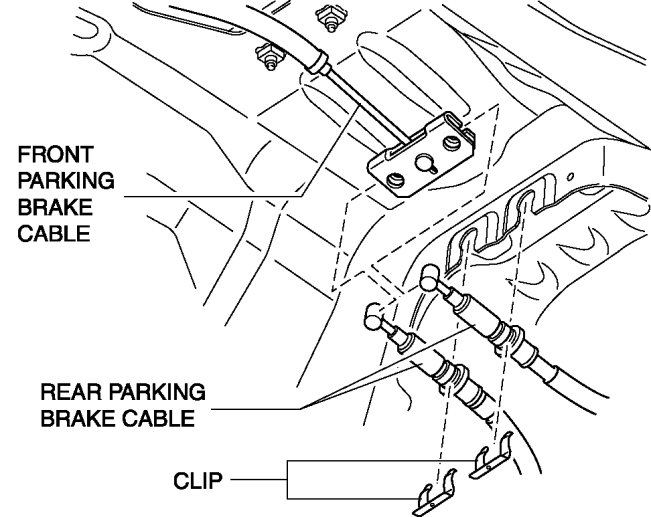 FRONT PARKING BRAKE CABLE

REAR PARKING BRAKE CABLE

CLIP