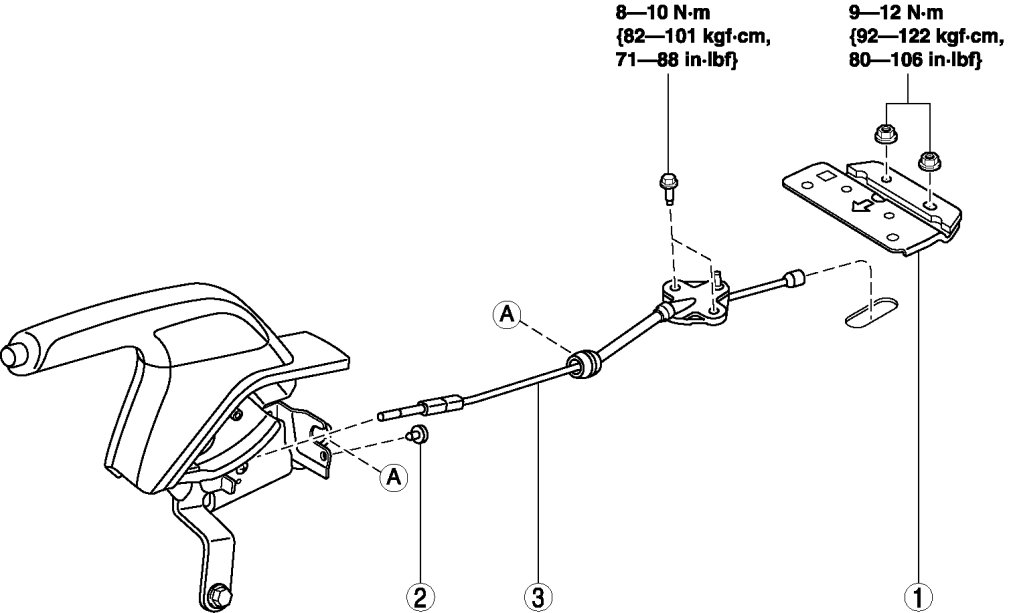 8—10 N·m {82—101 kgf·cm, 71—88 in·lbf}

9—12 N·m {92—122 kgf·cm, 80—106 in·lbf}

A

A

2

3

1